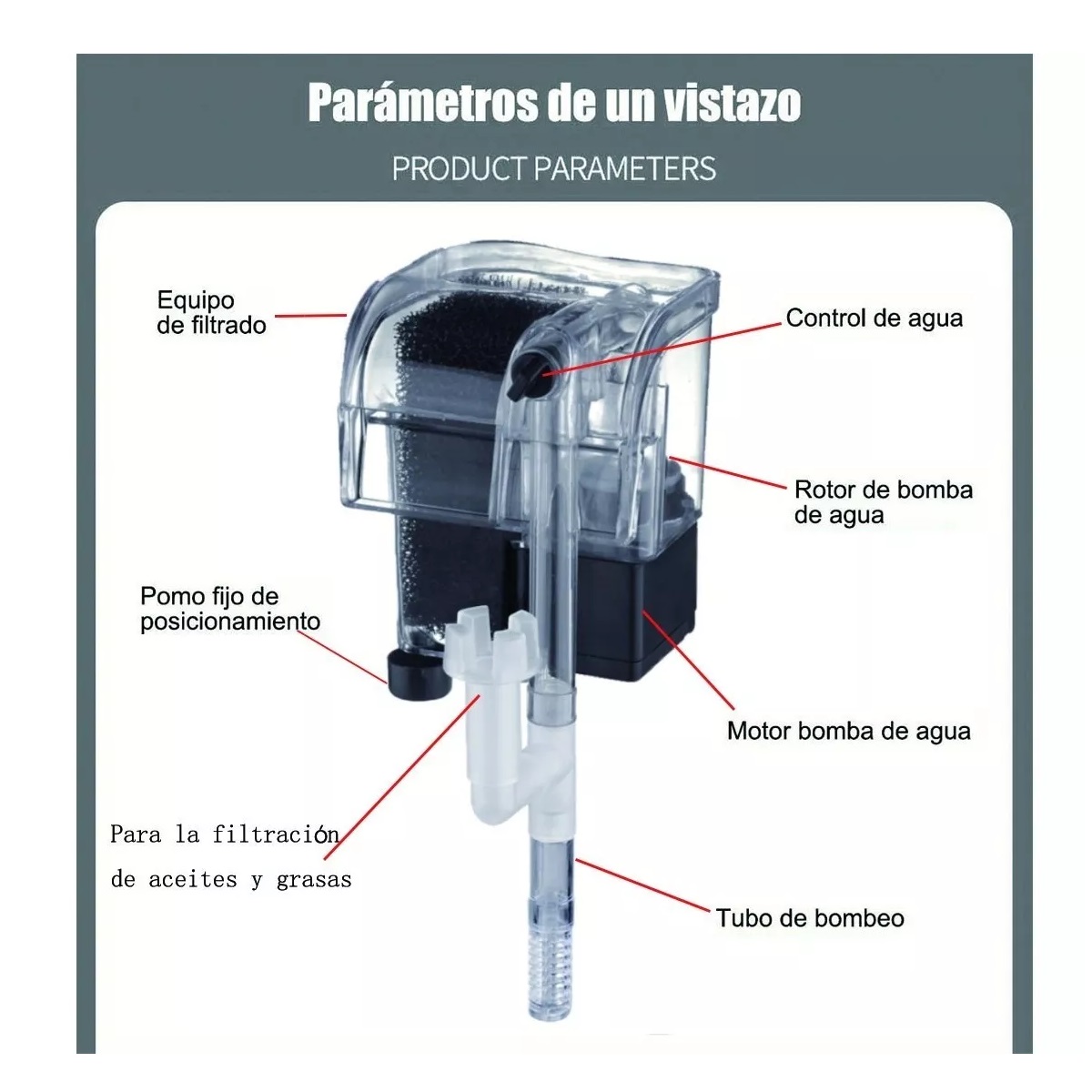 Parámetros de un vistazo

PRODUCT PARAMETERS

Equipo de filtrado

Control de agua

Rotor de bomba de agua

Pomo fijo de posicionamiento

Motor bomba de agua

Para la filtración de aceites y grasas

Tubo de bombeo