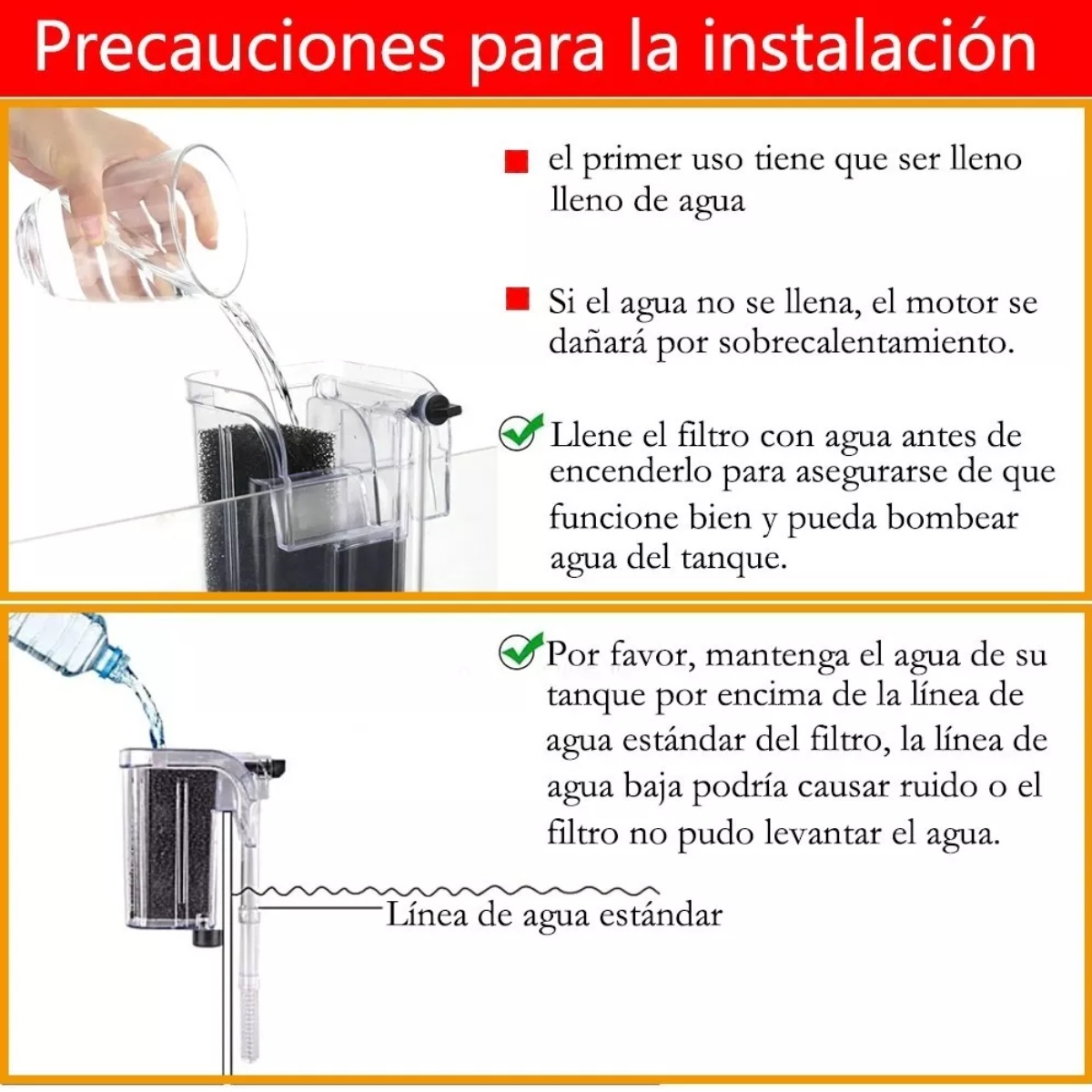 Precauciones para la instalación

el primer uso tiene que ser lleno lleno de agua

Si el agua no se llena, el motor se dañará por sobrecalentamiento.

Llene el filtro con agua antes de encenderlo para asegurarse de que funcione bien y pueda bombear agua del tanque.

Por favor, mantenga el agua de su tanque por encima de la línea de agua estándar del filtro, la línea de agua baja podría causar ruido o el filtro no pudo levantar el agua.

Línea de agua estándar