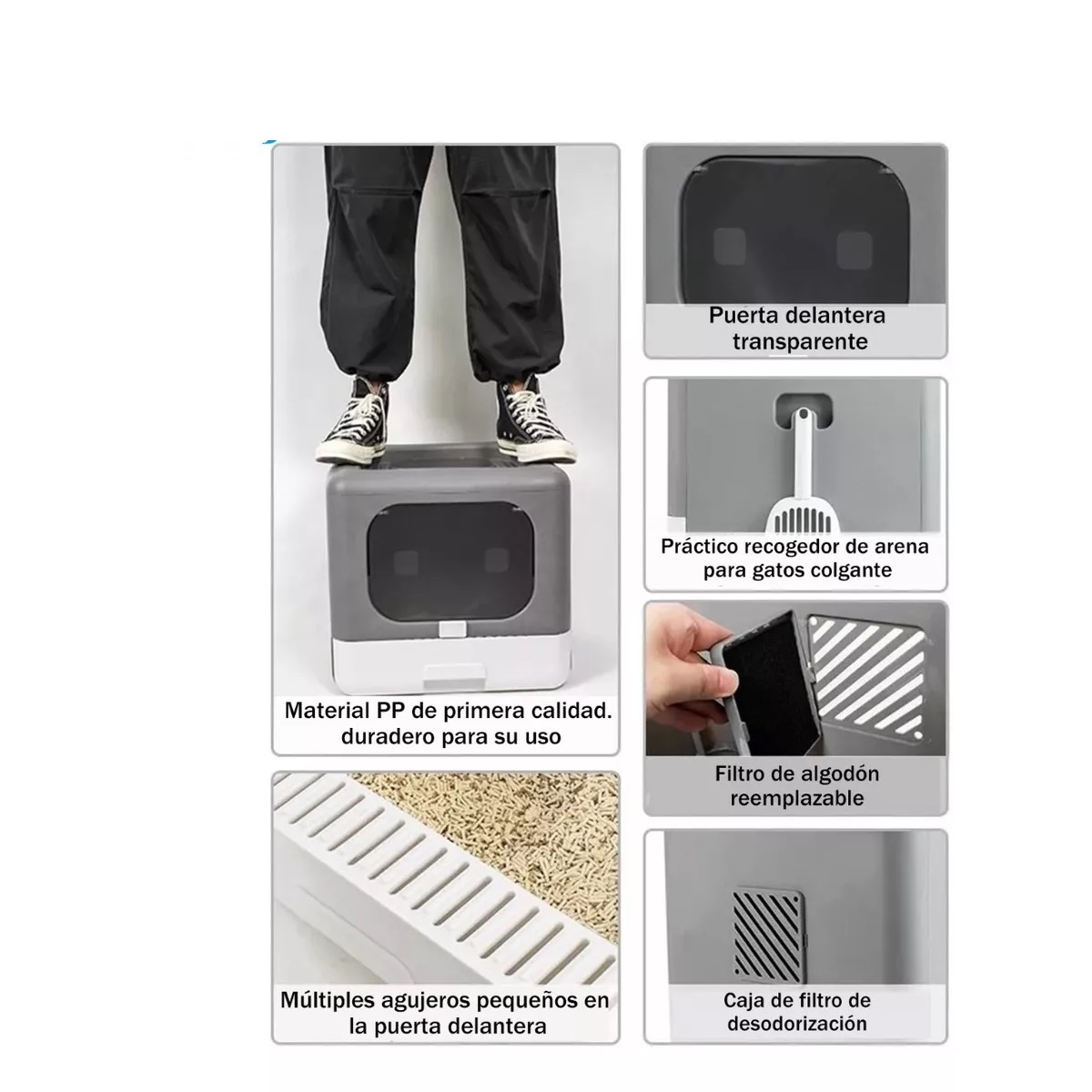 Material PP de primera calidad. duradero para su uso

Múltiples agujeros pequeños en la puerta delantera

Puerta delantera transparente

Práctico recogedor de arena para gatos colgante

Filtro de algodón reemplazable

Caja de filtro de desodorización