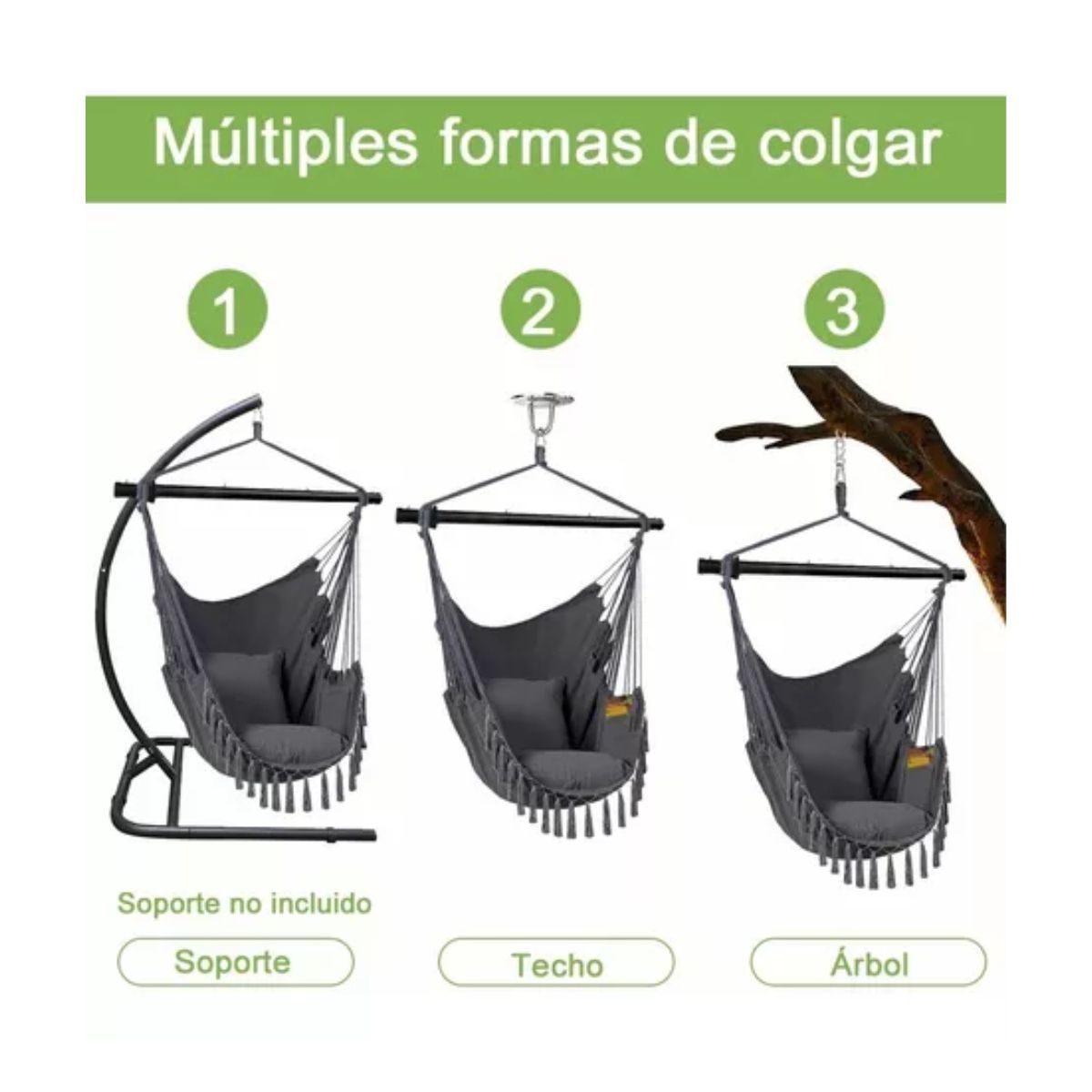 Múltiples formas de colgar

1

2

3

Soporte no incluido

Soporte

Techo

Árbol