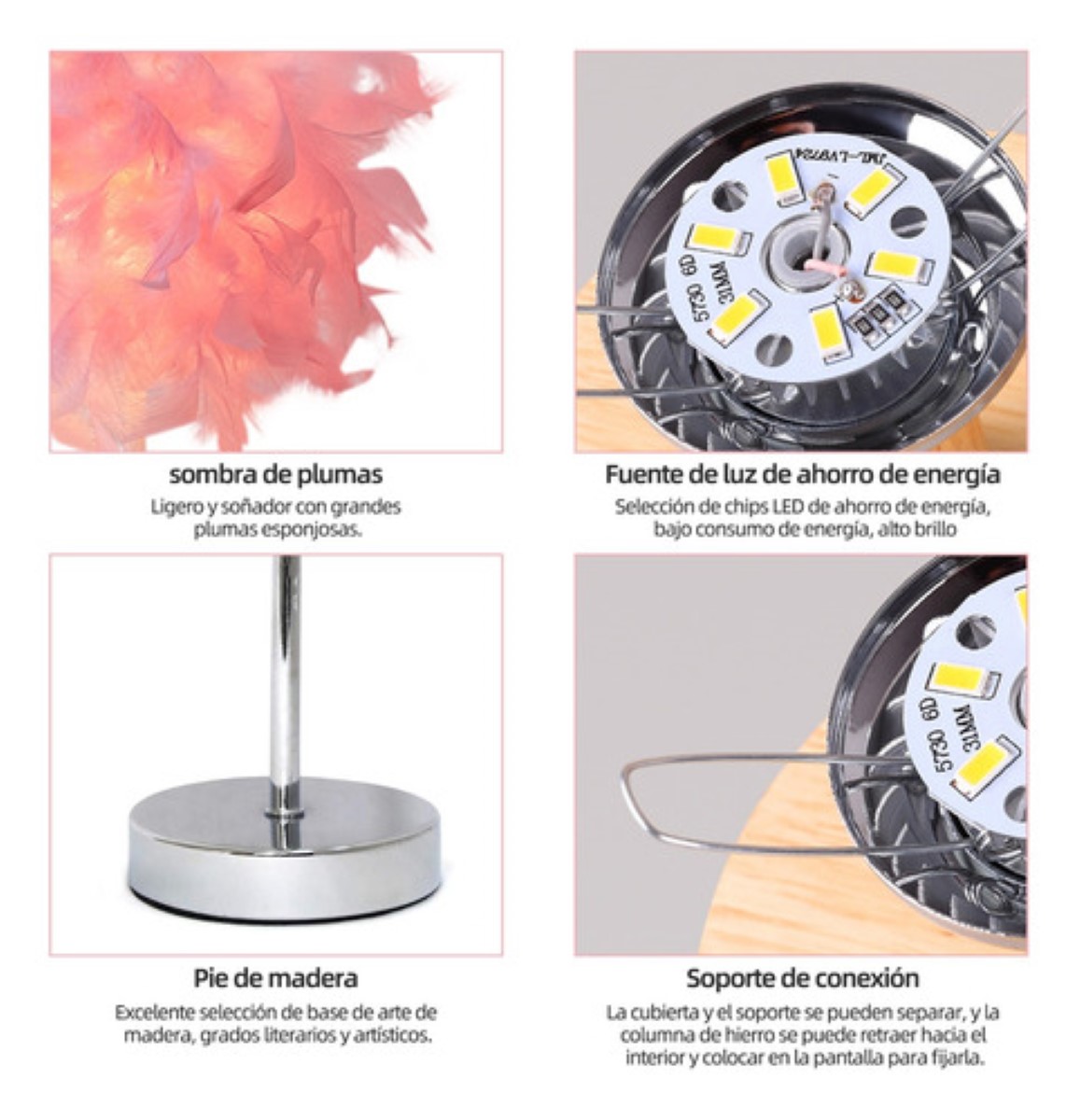 JML-LV8724

5730 6D

31MM

sombra de plumas

Ligero y soñador con grandes plumas esponjosas.

Fuente de luz de ahorro de energía

Selección de chips LED de ahorro de energía, bajo consumo de energía, alto brillo

5730 6D

31MM

Pie de madera

Excelente selección de base de arte de madera, grados literarios y artísticos.

Soporte de conexión

La cubierta y el soporte se pueden separar, y la columna de hierro se puede retraer hacia el interior y colocar en la pantalla para fijarla.