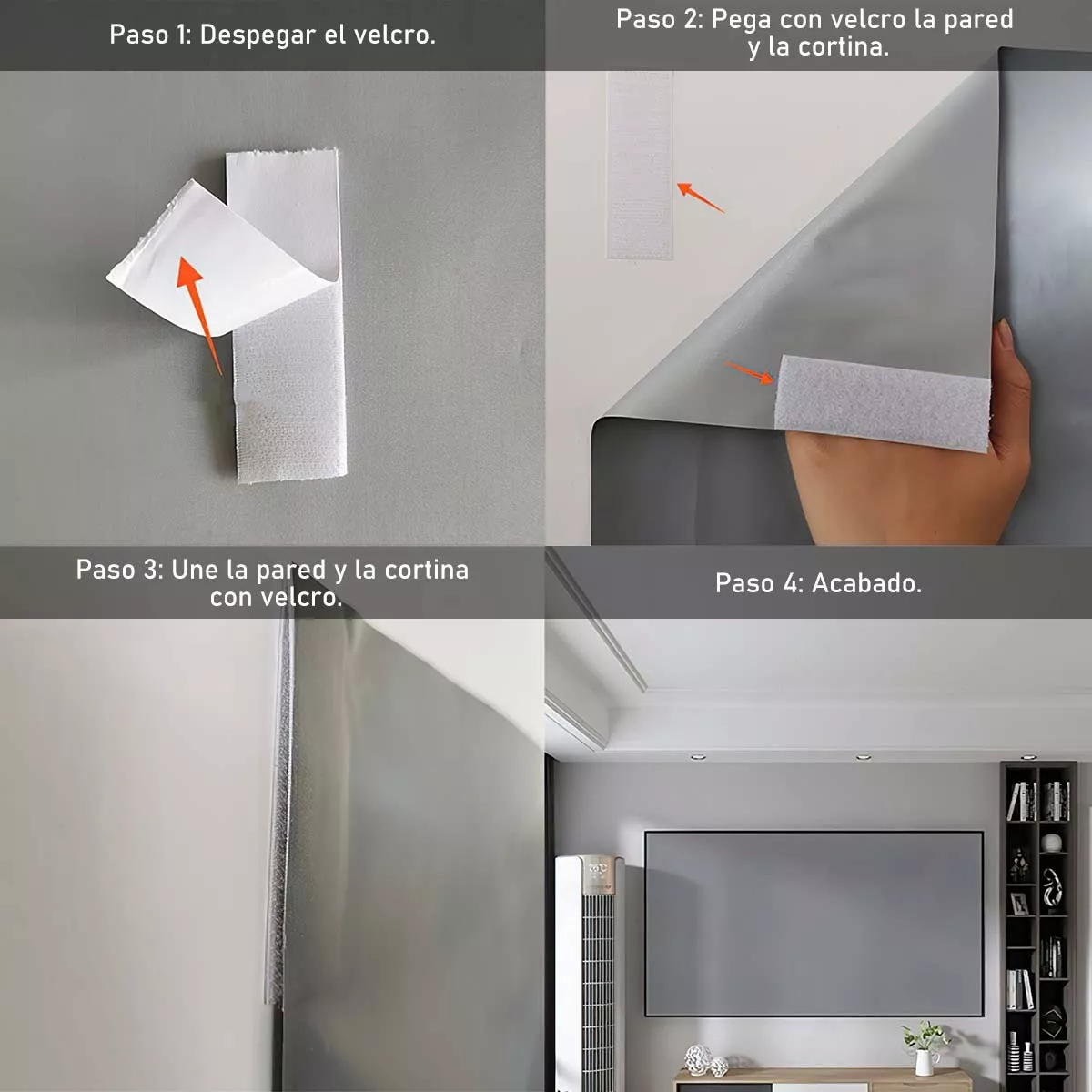 Paso 1: Despegar el velcro.

Paso 2: Pega con velcro la pared y la cortina.

Paso 3: Une la pared y la cortina con velcro.

Paso 4: Acabado.