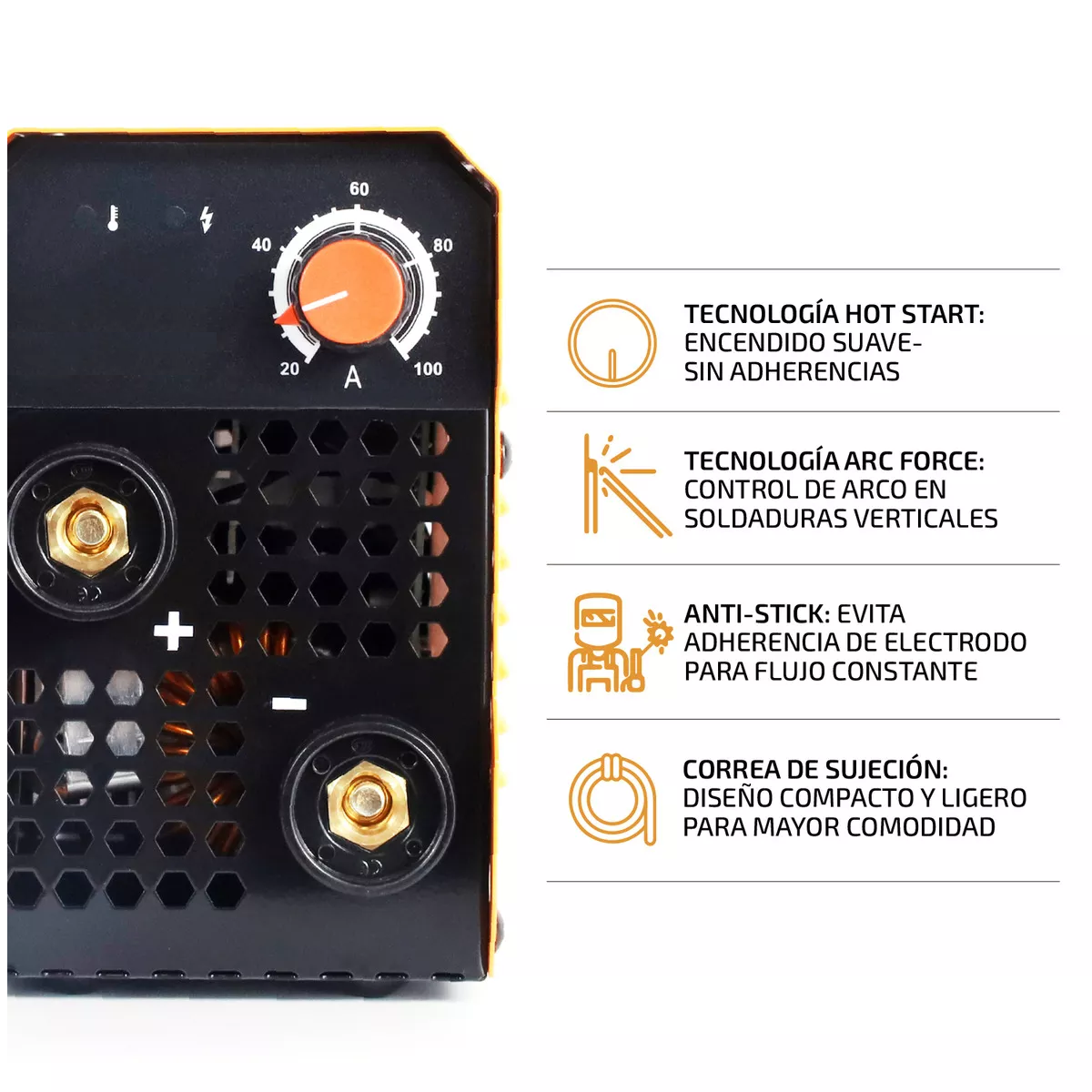 60
40
80
20
A
100
+
-

TECNOLOGÍA HOT START:
ENCENDIDO SUAVE-
SIN ADHERENCIAS

TECNOLOGÍA ARC FORCE:
CONTROL DE ARCO EN
SOLDADURAS VERTICALES

ANTI-STICK: EVITA
ADHERENCIA DE ELECTRODO
PARA FLUJO CONSTANTE

CORREA DE SUJECIÓN:
DISEÑO COMPACTO Y LIGERO
PARA MAYOR COMODIDAD