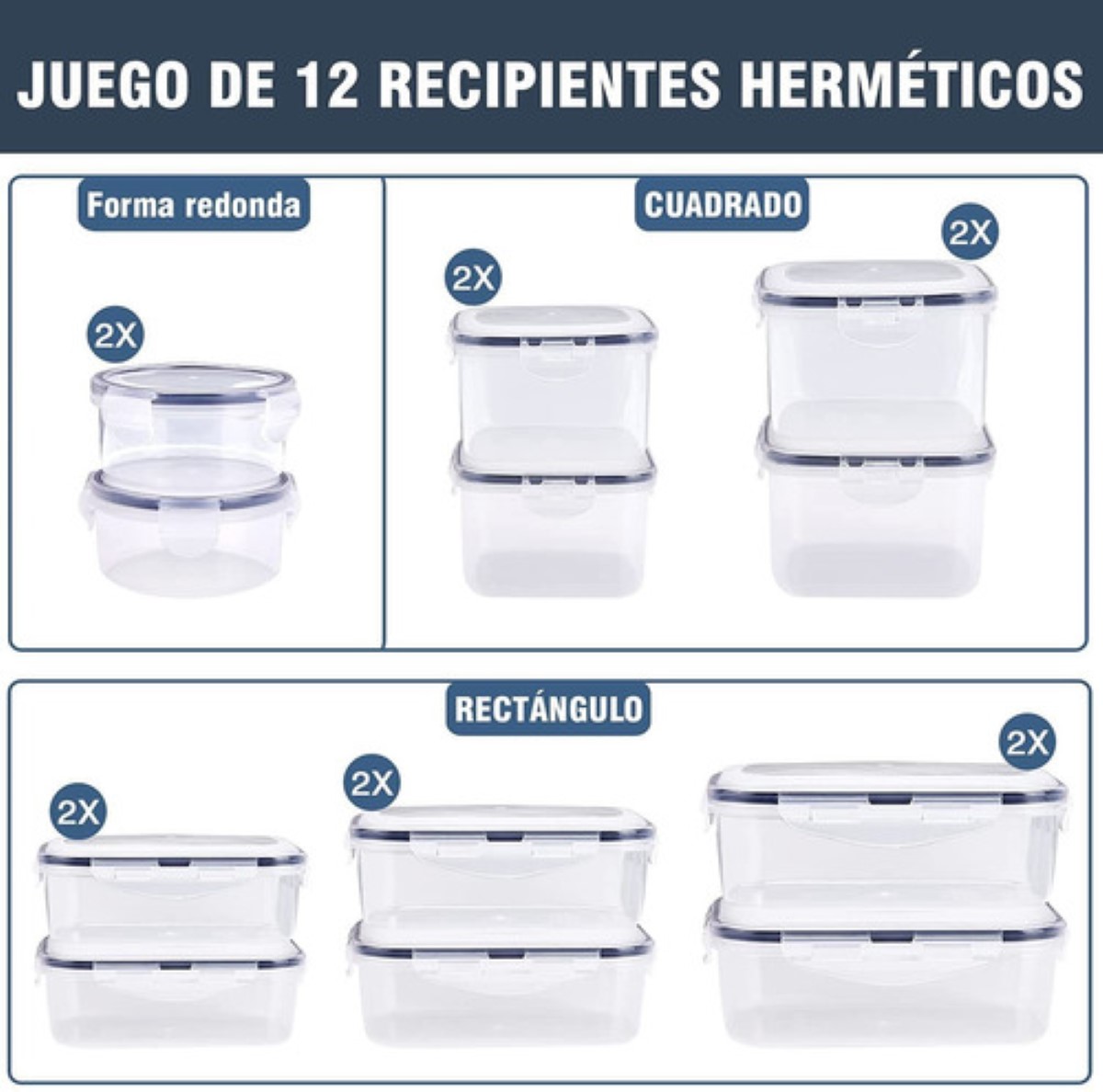 JUEGO DE 12 RECIPIENTES HERMÉTICOS

Forma redonda

2X

CUADRADO

2X

2X

RECTÁNGULO

2X

2X

2X