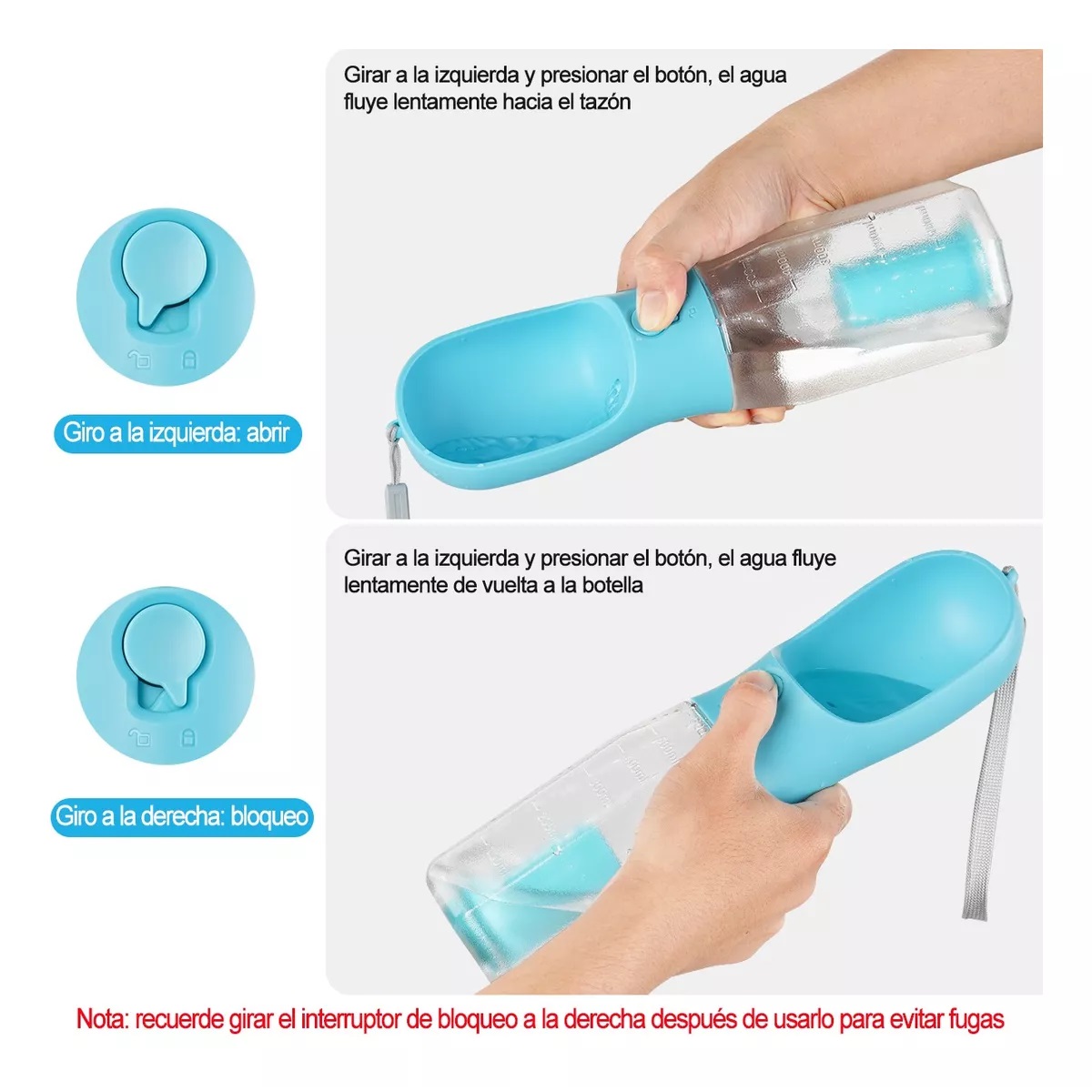 Girar a la izquierda y presionar el botón, el agua fluye lentamente hacia el tazón

Giro a la izquierda: abrir

Girar a la izquierda y presionar el botón, el agua fluye lentamente de vuelta a la botella

Giro a la derecha: bloqueo

Nota: recuerde girar el interruptor de bloqueo a la derecha después de usarlo para evitar fugas