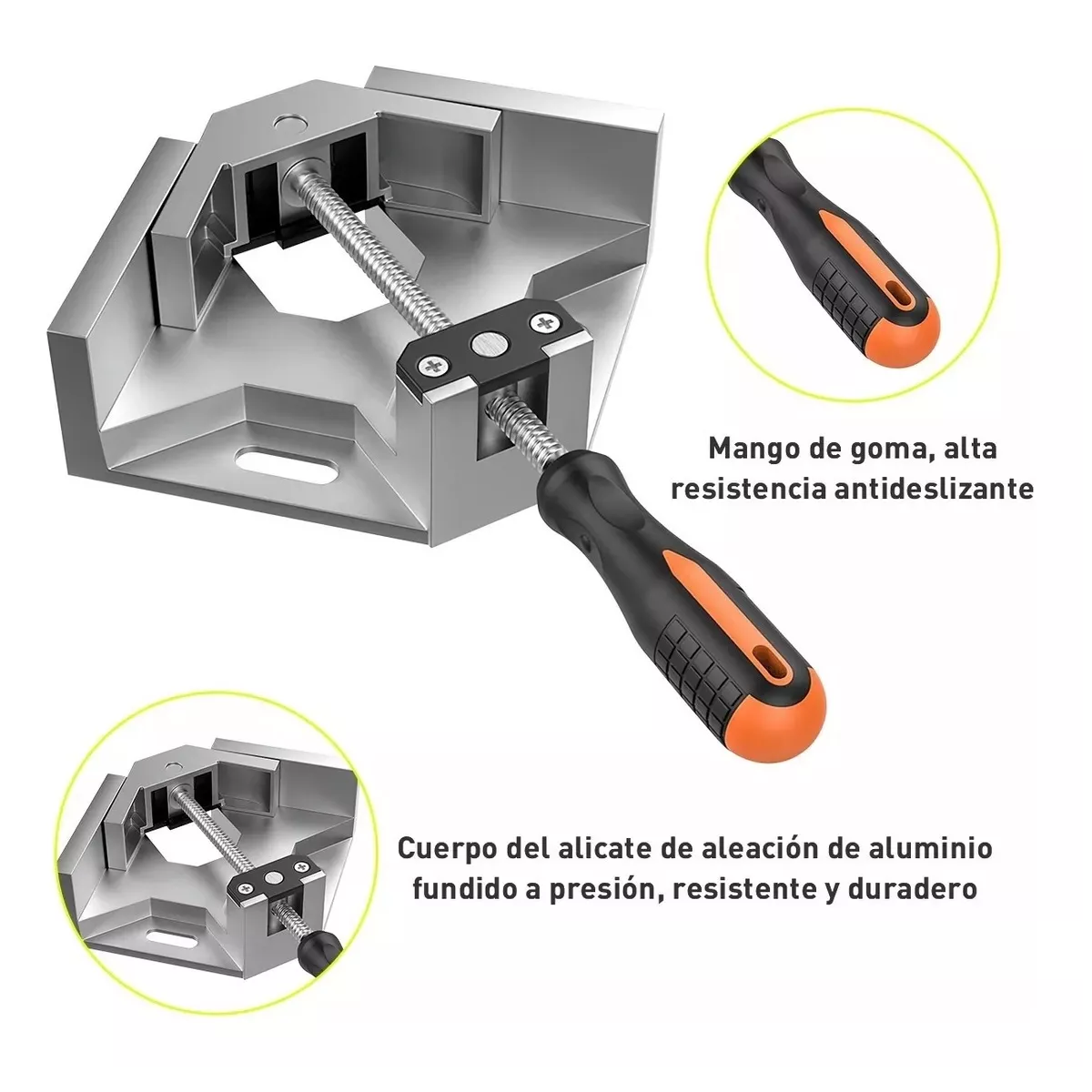 Mango de goma, alta resistencia antideslizante

Cuerpo del alicate de aleación de aluminio fundido a presión, resistente y duradero