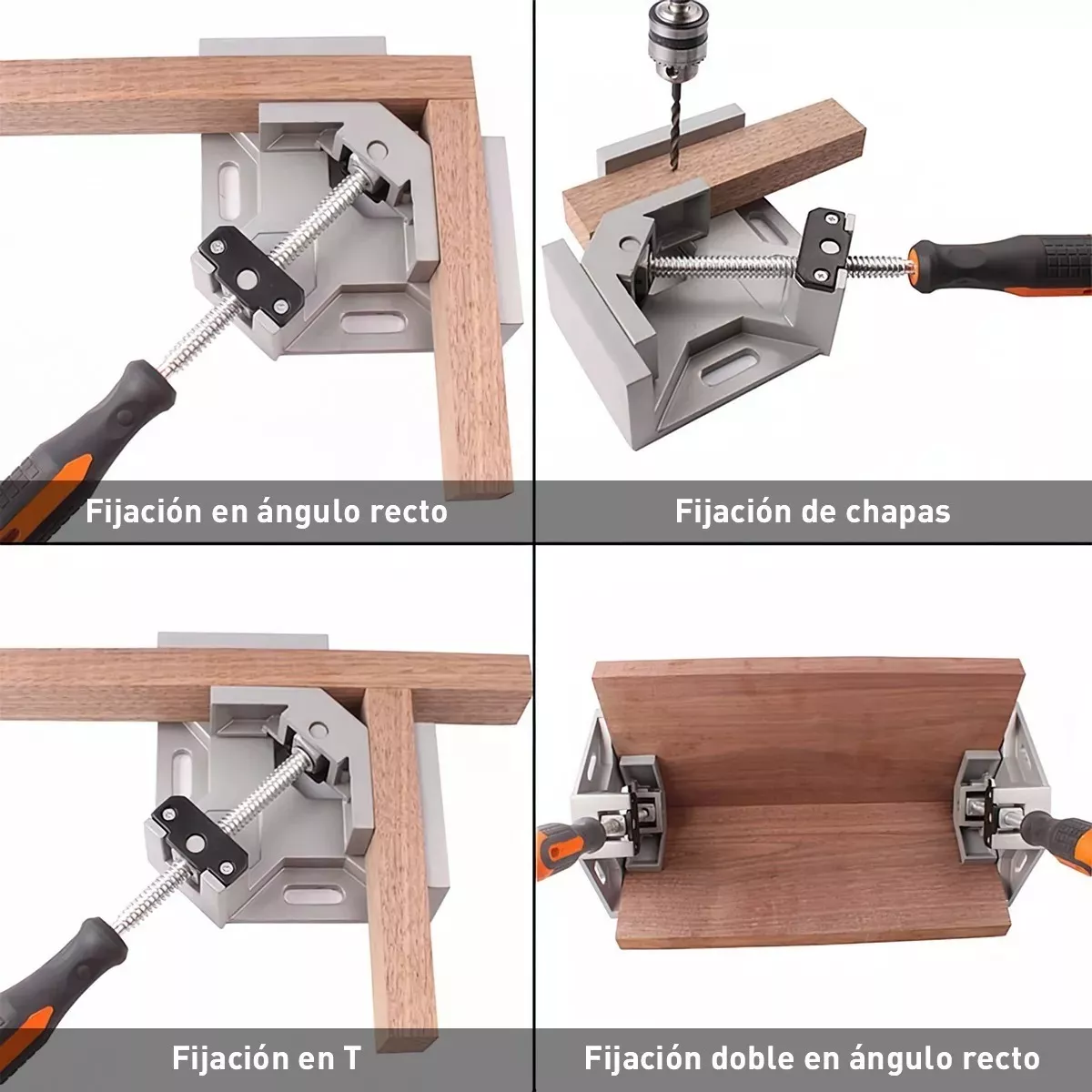 Fijación en ángulo recto

Fijación de chapas

Fijación en T

Fijación doble en ángulo recto