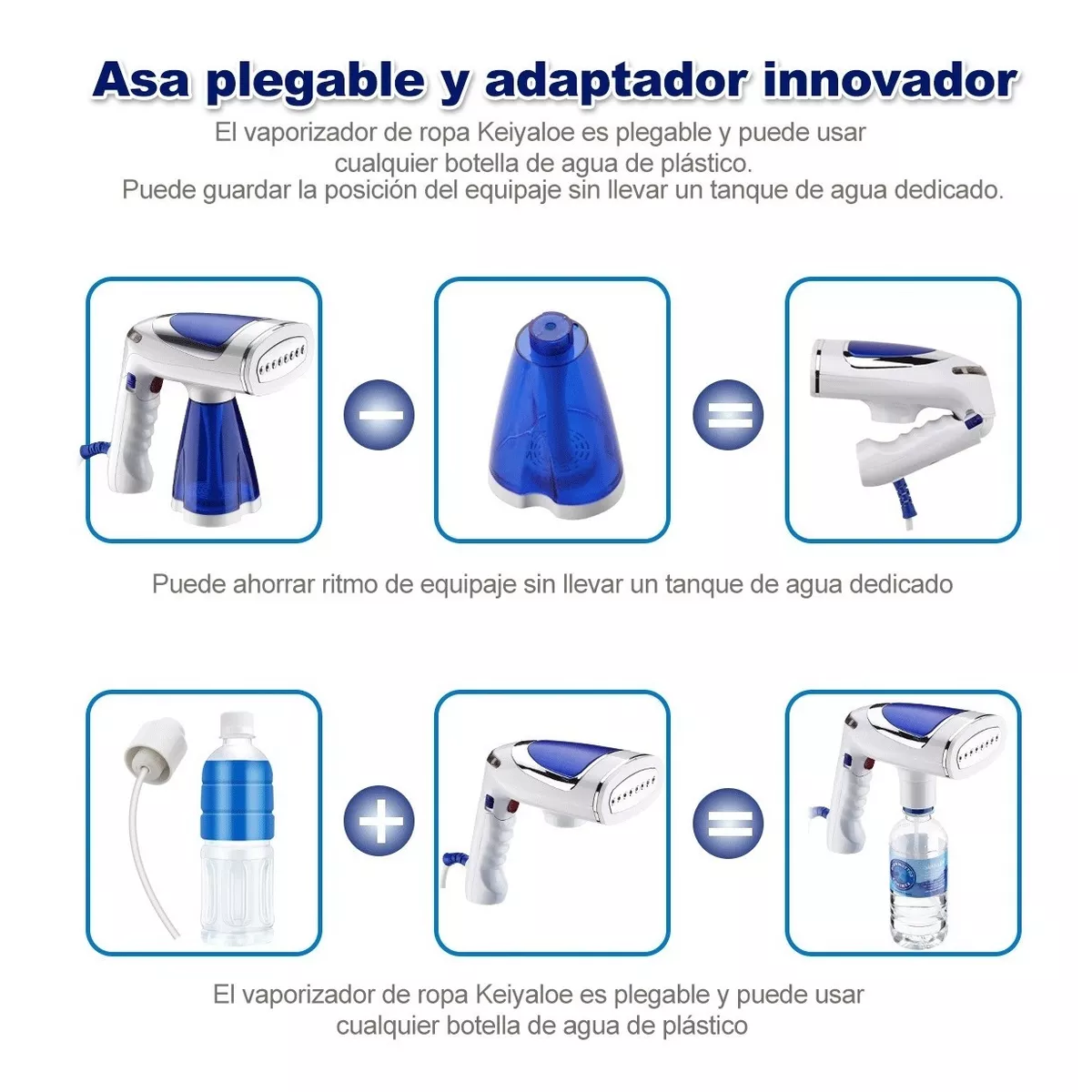 Asa plegable y adaptador innovador

El vaporizador de ropa Keiyaloe es plegable y puede usar cualquier botella de agua de plástico.
Puede guardar la posición del equipaje sin llevar un tanque de agua dedicado.

Puede ahorrar ritmo de equipaje sin llevar un tanque de agua dedicado

El vaporizador de ropa Keiyaloe es plegable y puede usar cualquier botella de agua de plástico