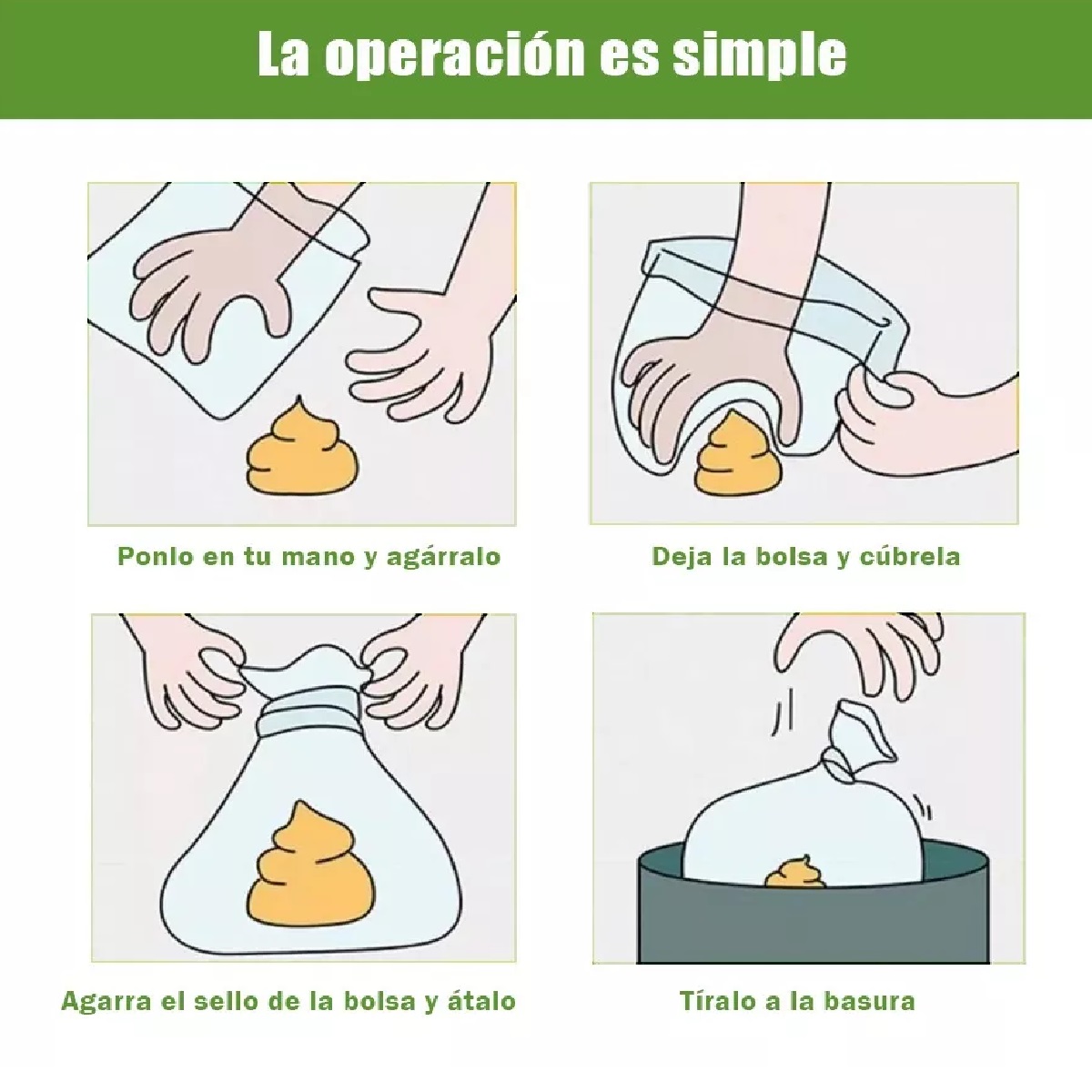 La operación es simple

Ponlo en tu mano y agárralo

Deja la bolsa y cúbrela

Agarra el sello de la bolsa y átalo

Tíralo a la basura