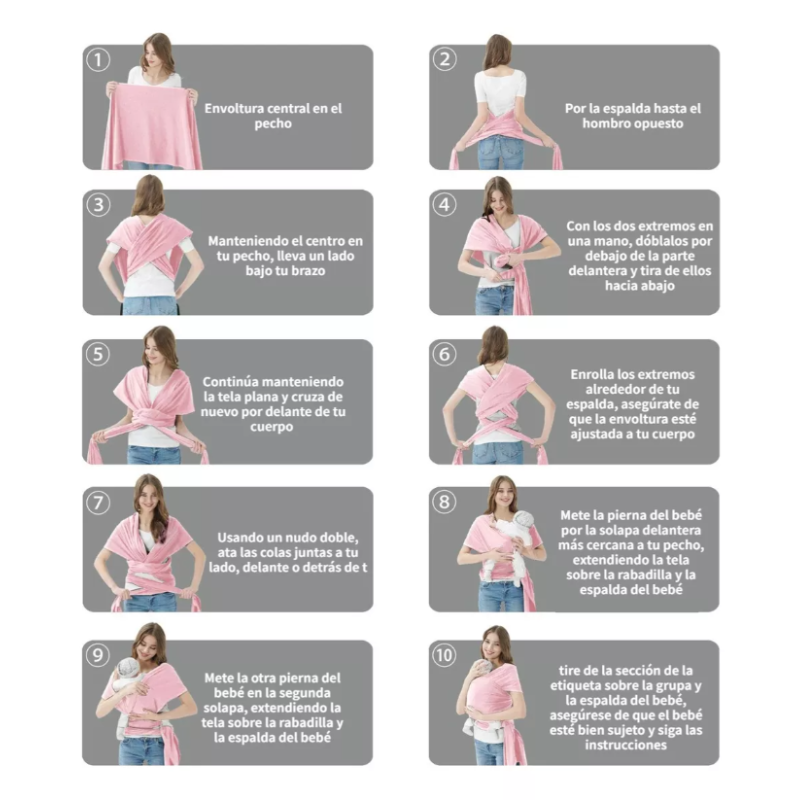 1
Envoltura central en el pecho

2
Por la espalda hasta el hombro opuesto

3
Manteniendo el centro en tu pecho, lleva un lado bajo tu brazo

4
Con los dos extremos en una mano, dóblalos por debajo de la parte delantera y tira de ellos hacia abajo

5
Continúa manteniendo la tela plana y cruza de nuevo por delante de tu cuerpo

6
Enrolla los extremos alrededor de tu espalda, asegúrate de que la envoltura esté ajustada a tu cuerpo

7
Usando un nudo doble, ata las colas juntas a tu lado, delante o detrás de t

8
Mete la pierna del bebé por la solapa delantera más cercana a tu pecho, extendiendo la tela sobre la rabadilla y la espalda del bebé

9
Mete la otra pierna del bebé en la segunda solapa, extendiendo la tela sobre la rabadilla y la espalda del bebé

10
tire de la sección de la etiqueta sobre la grupa y la espalda del bebé, asegúrese de que el bebé esté bien sujeto y siga las instrucciones