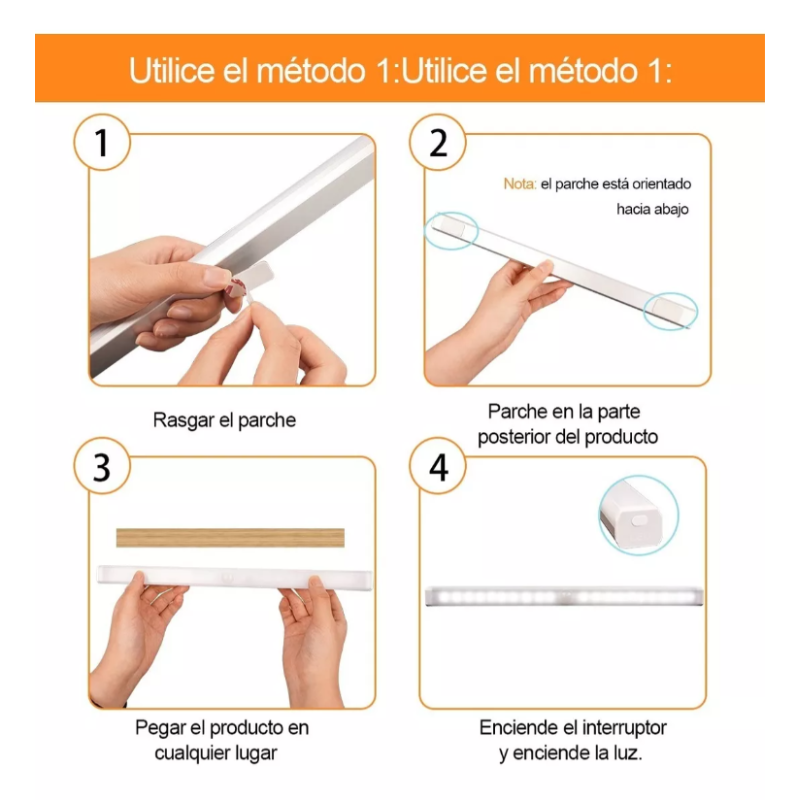 Utilice el método 1:Utilice el método 1:

1

Rasgar el parche

2

Nota: el parche está orientado hacia abajo

Parche en la parte posterior del producto

3

Pegar el producto en cualquier lugar

4

Enciende el interruptor y enciende la luz.