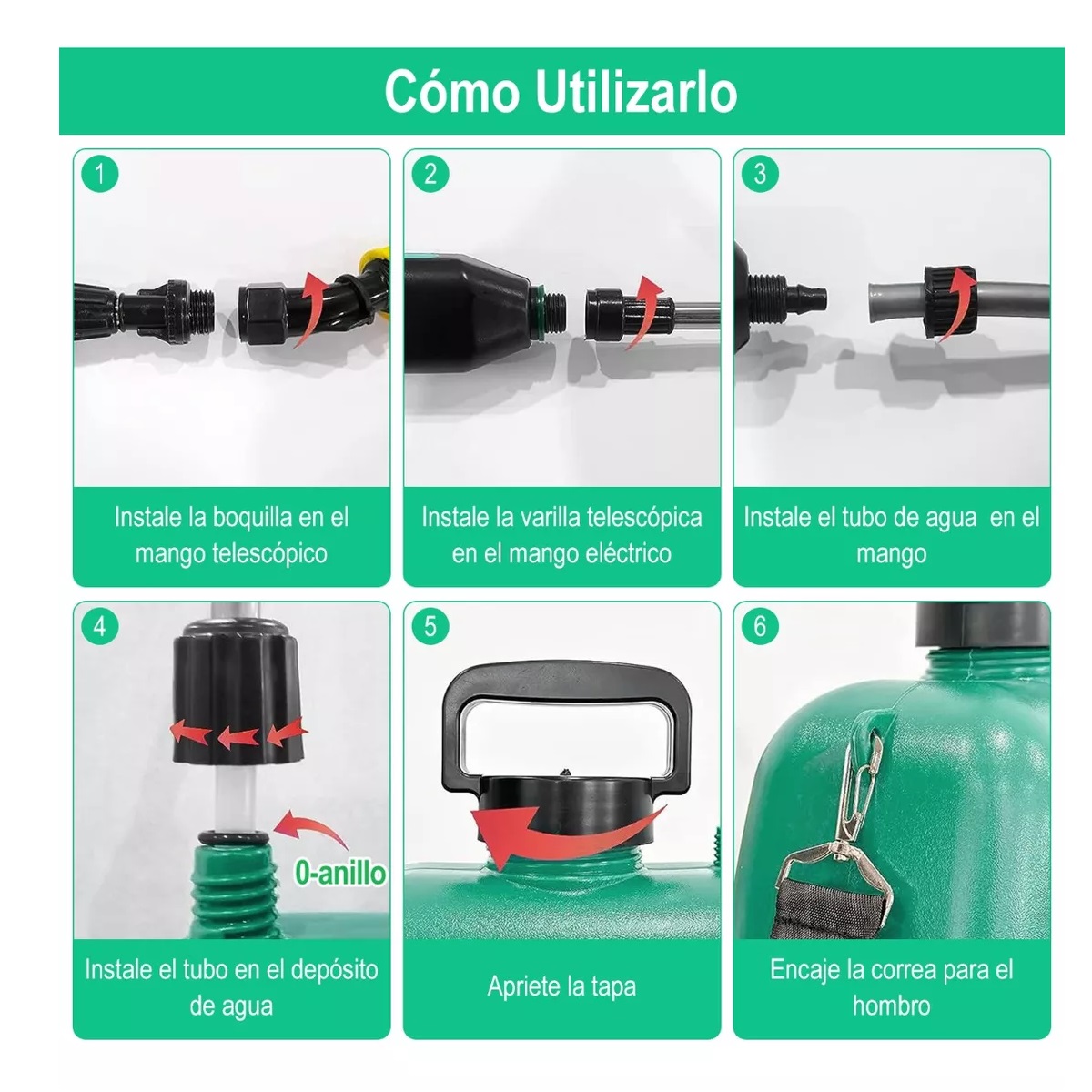 Cómo Utilizarlo

1

Instale la boquilla en el mango telescópico

2

Instale la varilla telescópica en el mango eléctrico

3

Instale el tubo de agua en el mango

4

0-anillo

Instale el tubo en el depósito de agua

5

Apriete la tapa

6

Encaje la correa para el hombro