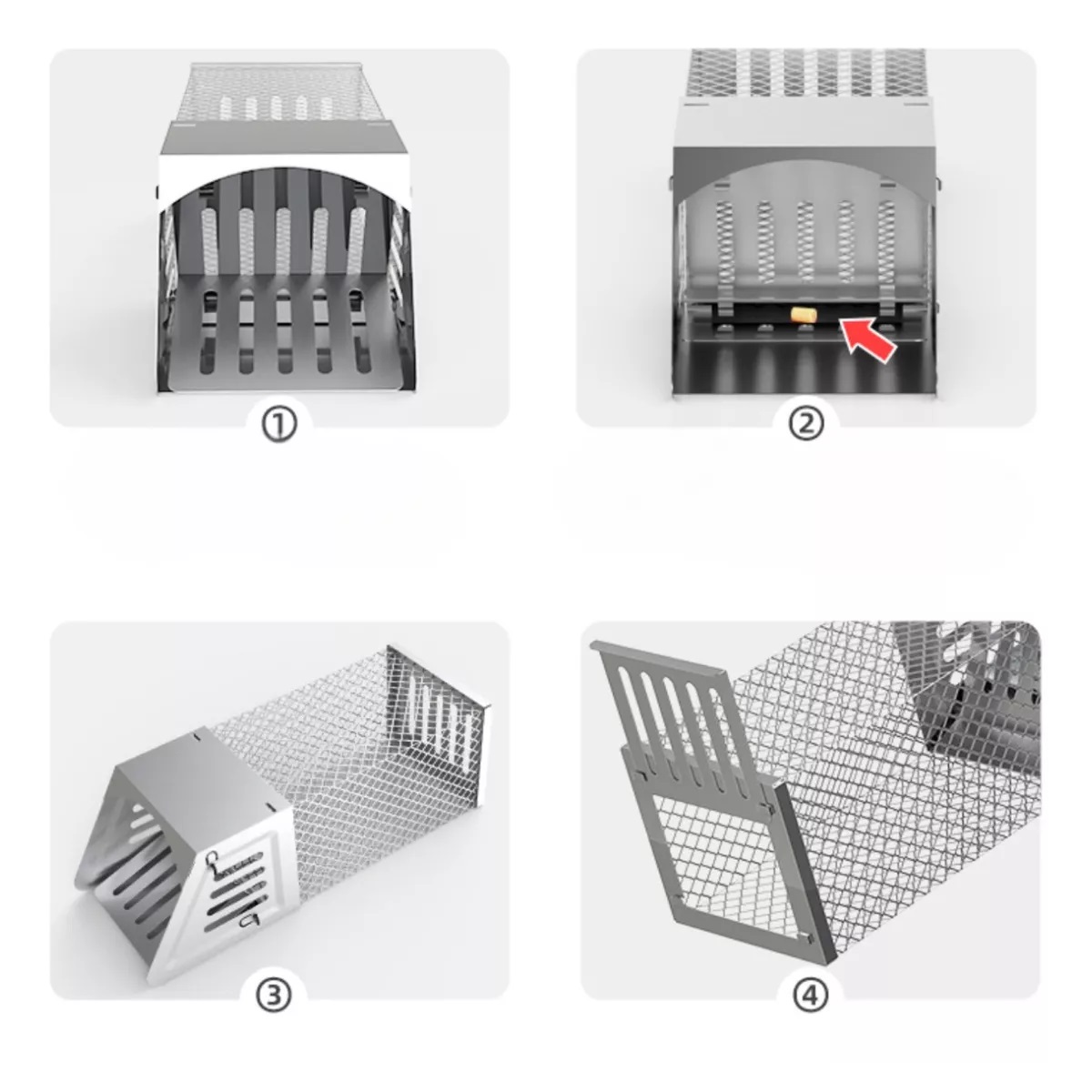 ①

②

③

④