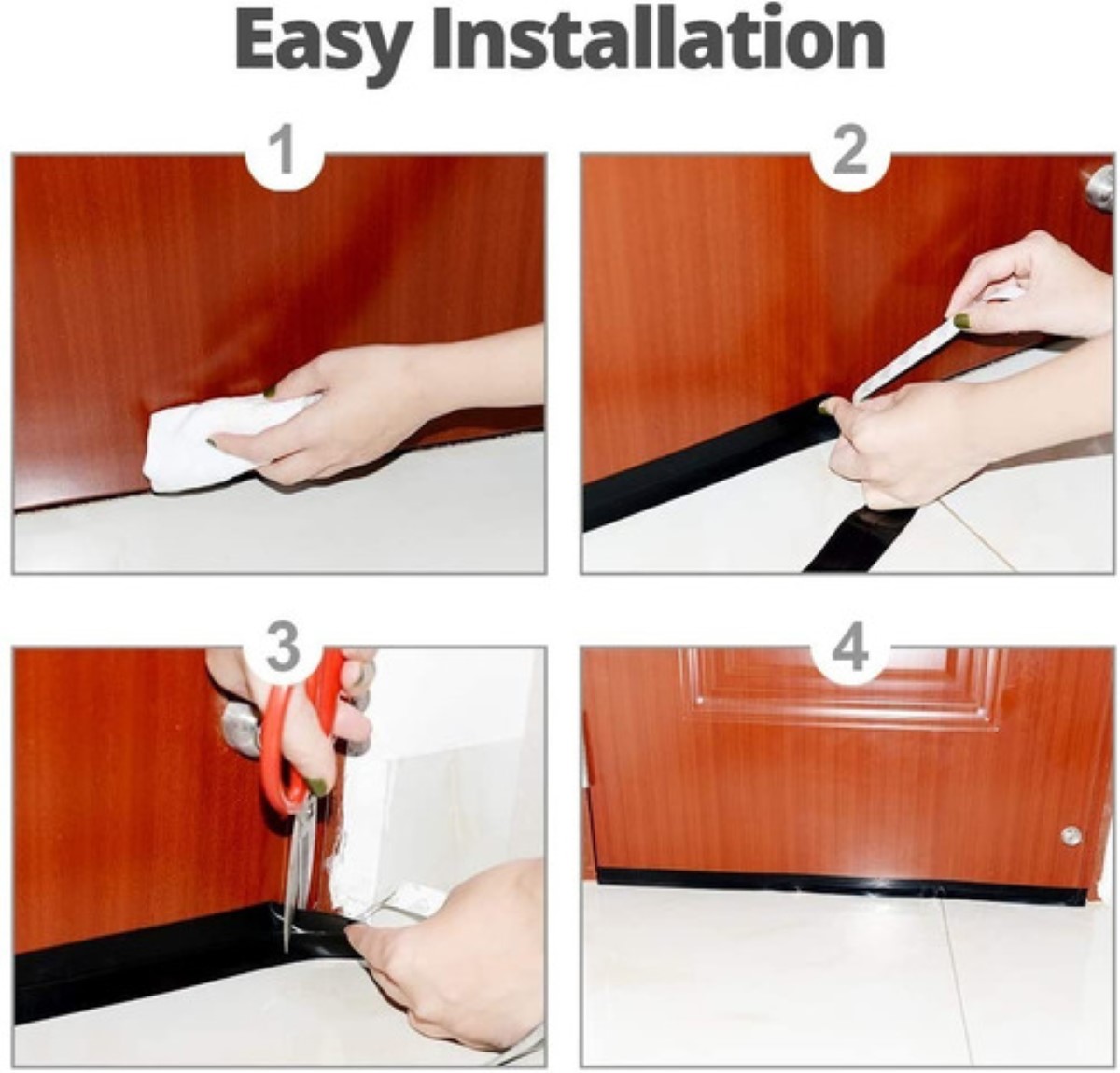 Easy Installation

1

2

3

4