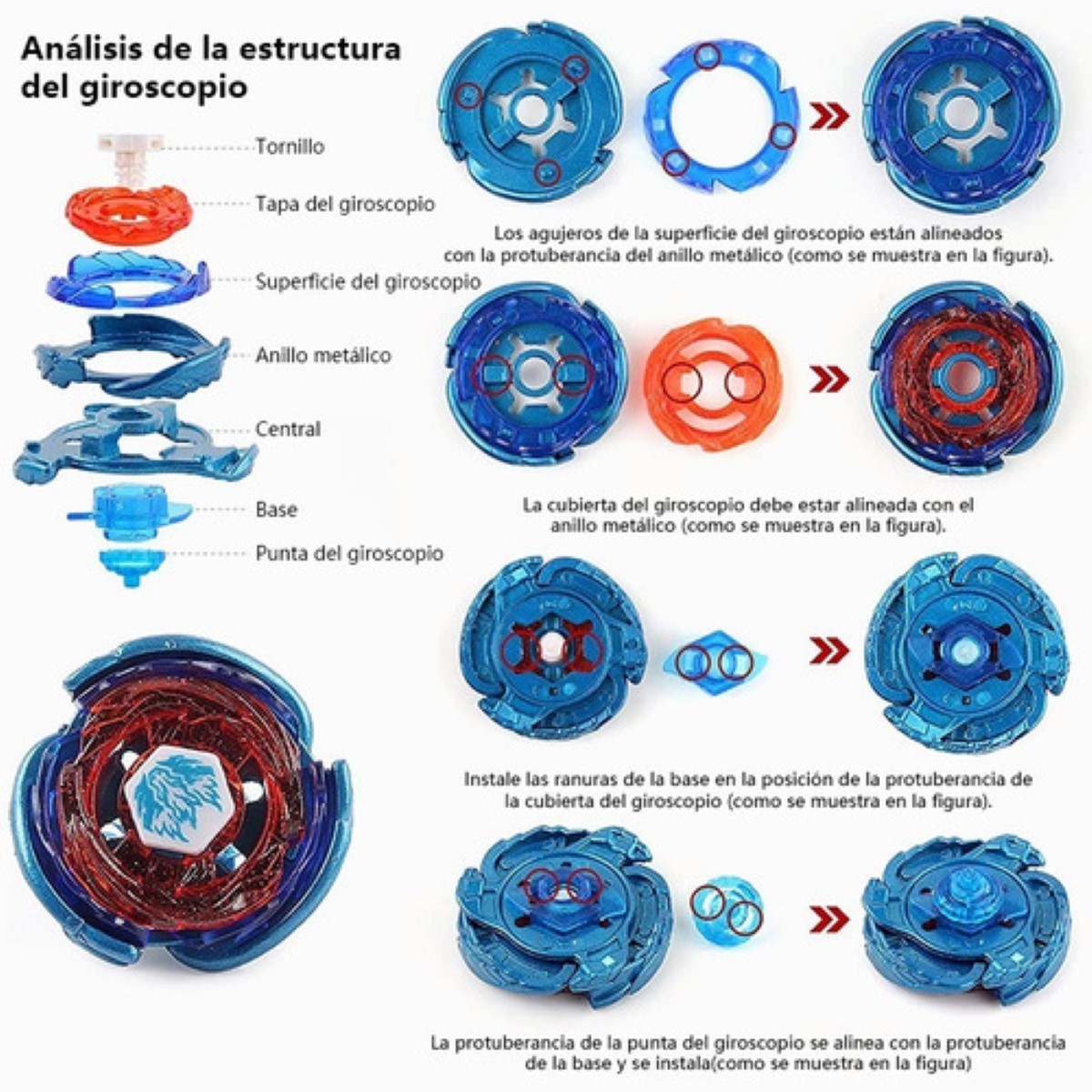 Análisis de la estructura del giroscopio

Tornillo

Tapa del giroscopio

Superficie del giroscopio

Anillo metálico

Central

Base

Punta del giroscopio

Los agujeros de la superficie del giroscopio están alineados con la protuberancia del anillo metálico (como se muestra en la figura).

La cubierta del giroscopio debe estar alineada con el anillo metálico (como se muestra en la figura).

Instale las ranuras de la base en la posición de la protuberancia de la cubierta del giroscopio (como se muestra en la figura).

La protuberancia de la punta del giroscopio se alinea con la protuberancia de la base y se instala(como se muestra en la figura)