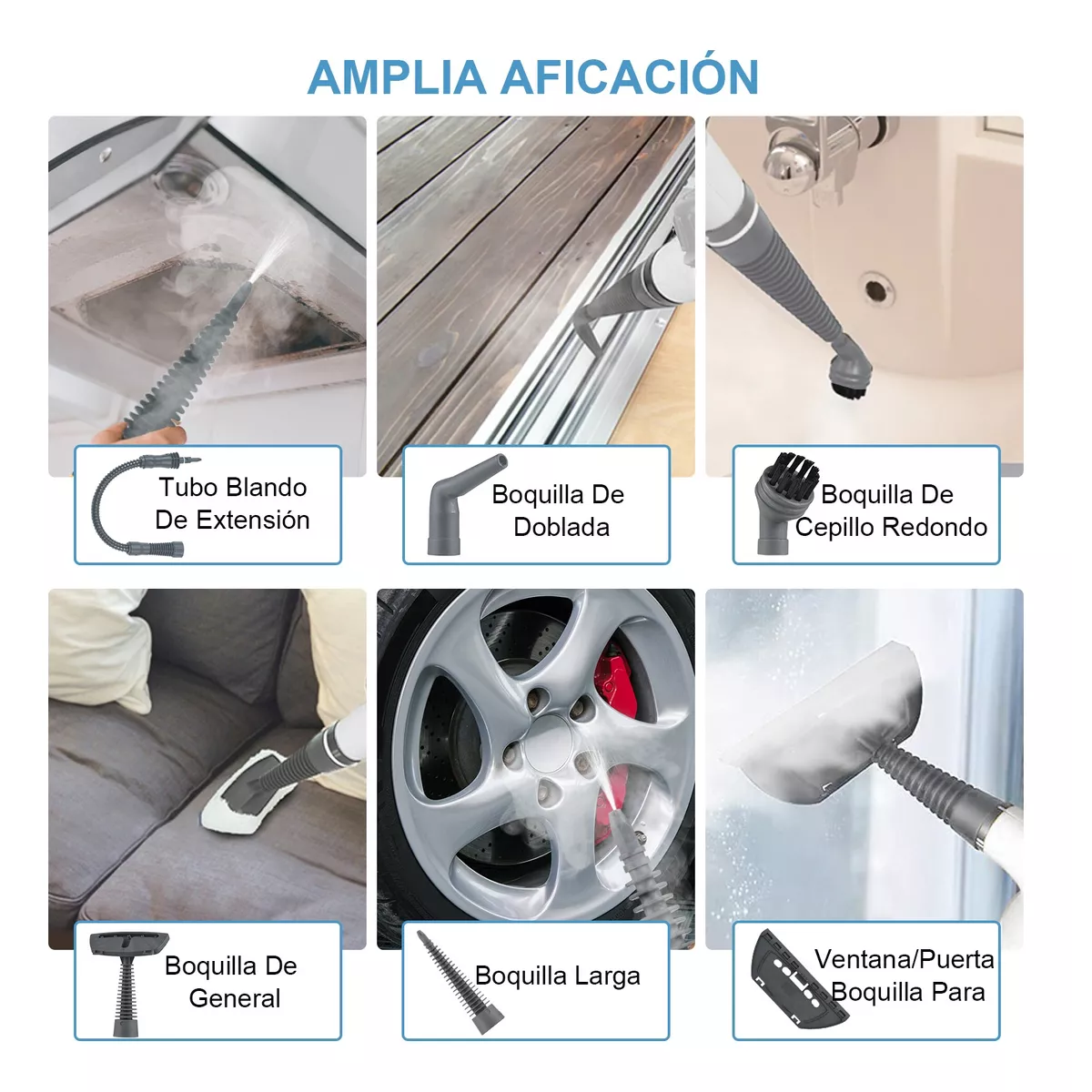 AMPLIA AFICACIÓN

Tubo Blando De Extensión

Boquilla De Doblada

Boquilla De Cepillo Redondo

Boquilla De General

Boquilla Larga

Ventana/Puerta Boquilla Para