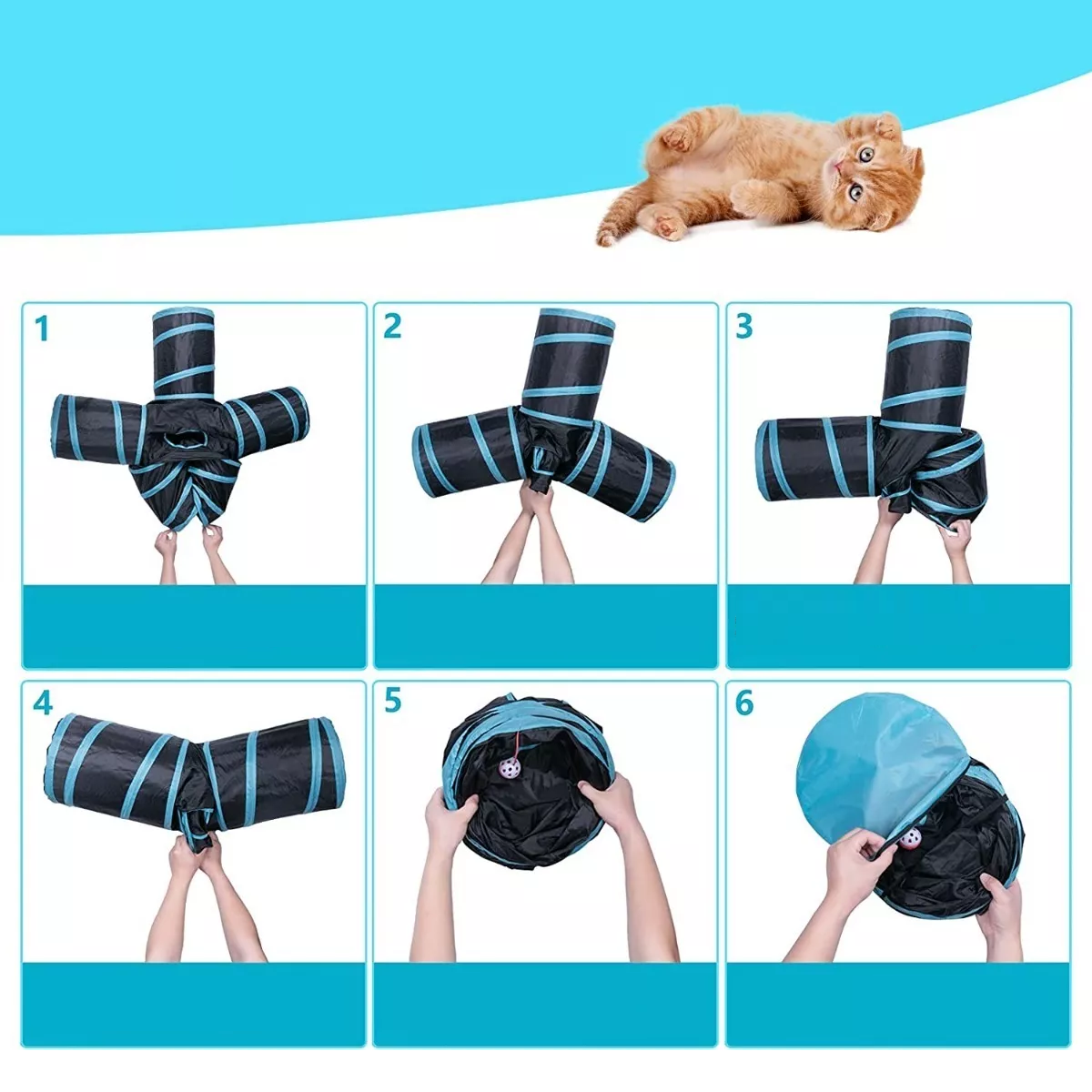 1

2

3

4

5

6