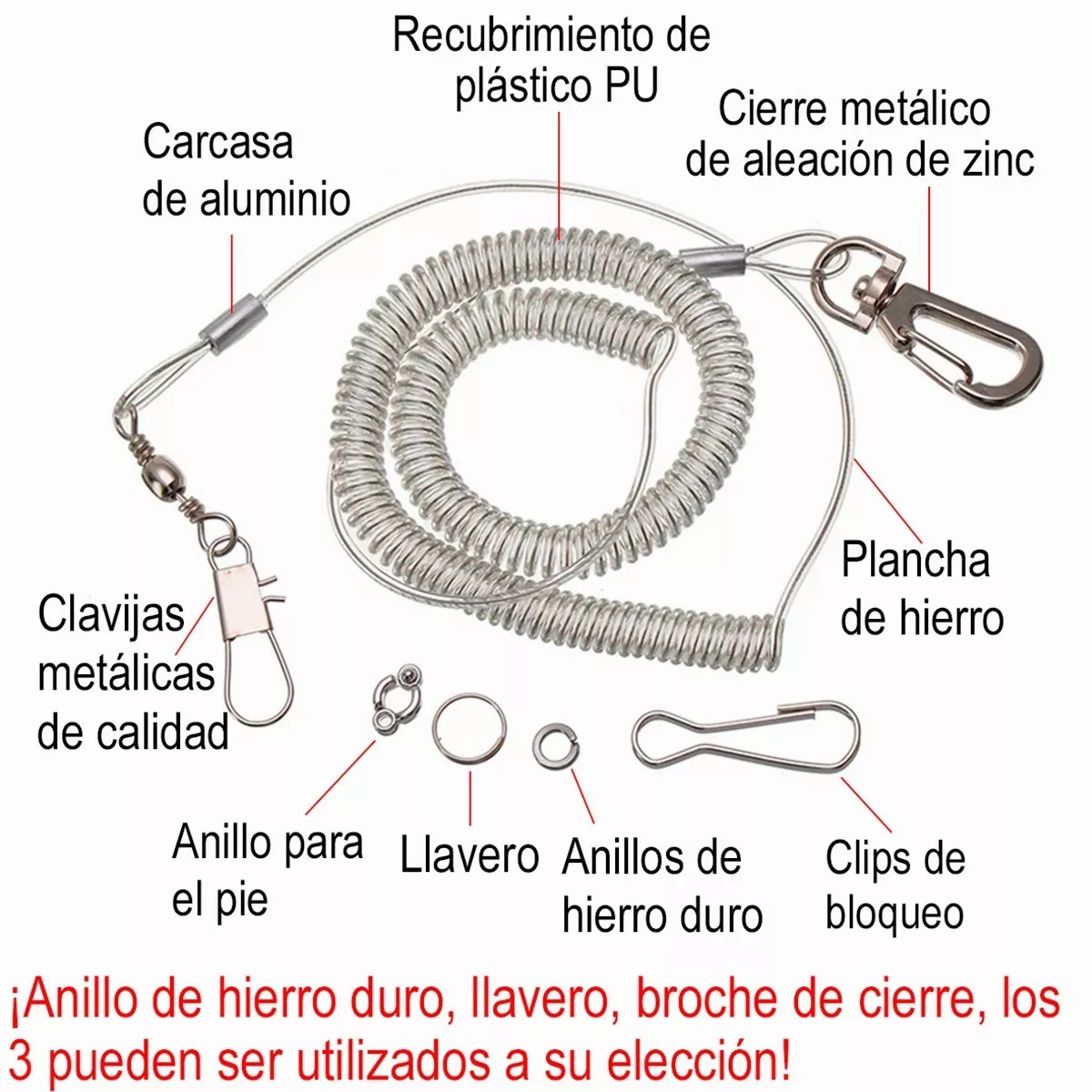 Recubrimiento de plástico PU

Carcasa de aluminio

Cierre metálico de aleación de zinc

Plancha de hierro

Clavijas metálicas de calidad

Anillo para el pie

Llavero

Anillos de hierro duro

Clips de bloqueo

¡Anillo de hierro duro, llavero, broche de cierre, los 3 pueden ser utilizados a su elección!