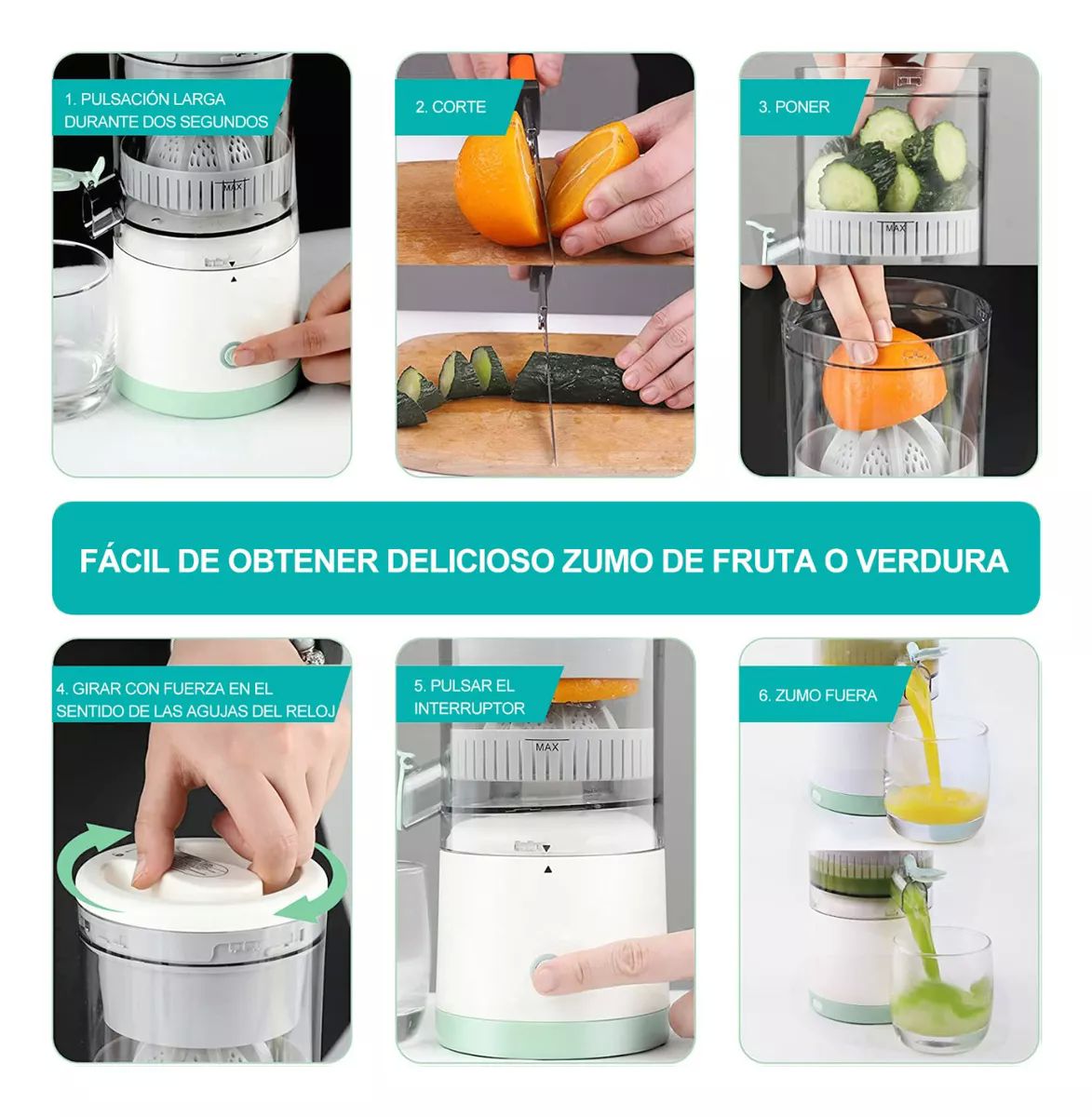 1. PULSACIÓN LARGA DURANTE DOS SEGUNDOS

MAX

2. CORTE

3. PONER

MAX

FÁCIL DE OBTENER DELICIOSO ZUMO DE FRUTA O VERDURA

4. GIRAR CON FUERZA EN EL SENTIDO DE LAS AGUJAS DEL RELOJ

5. PULSAR EL INTERRUPTOR

MAX

6. ZUMO FUERA