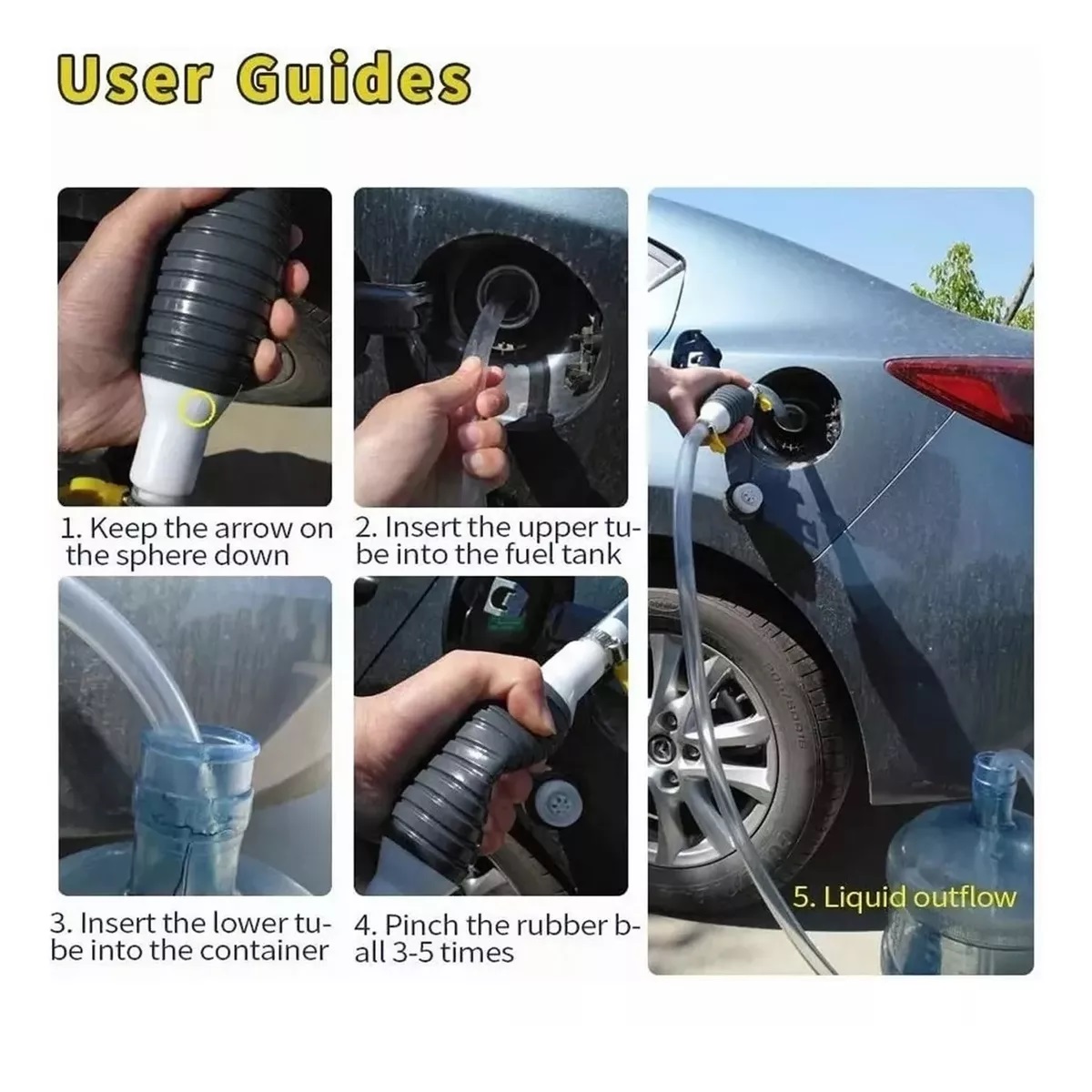 User Guides

1. Keep the arrow on the sphere down

2. Insert the upper tube into the fuel tank

3. Insert the lower tube into the container

4. Pinch the rubber ball 3-5 times

5. Liquid outflow