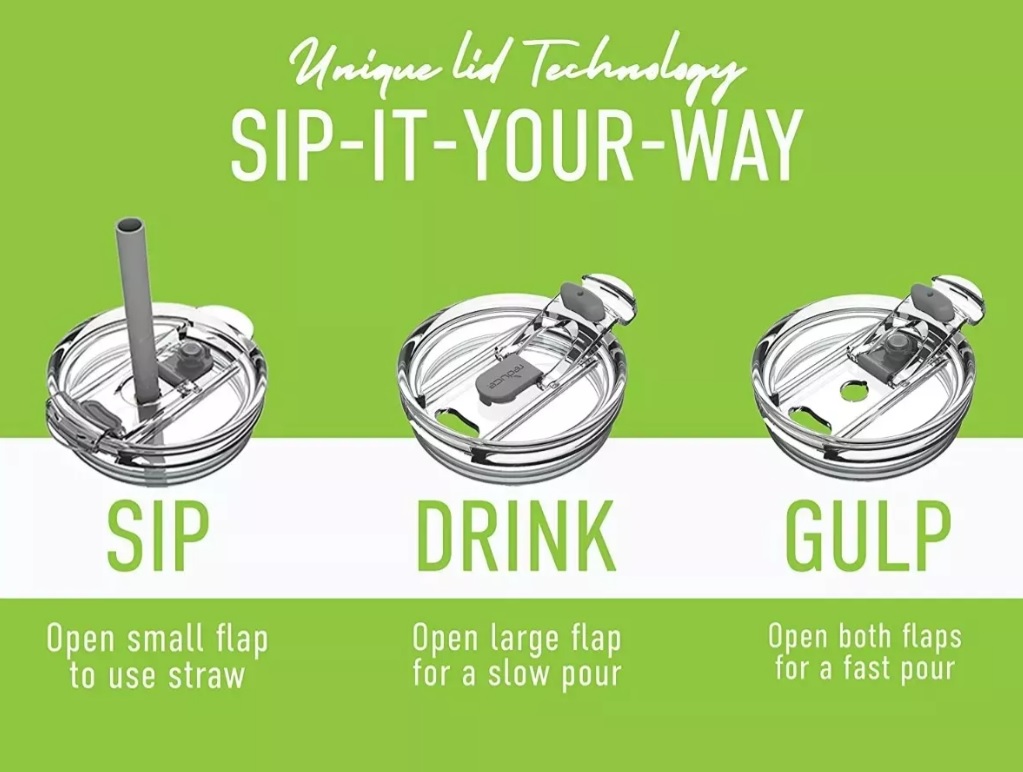 Unique lid Technology
SIP-IT-YOUR-WAY

reduce

SIP
Open small flap to use straw

DRINK
Open large flap for a slow pour

GULP
Open both flaps for a fast pour