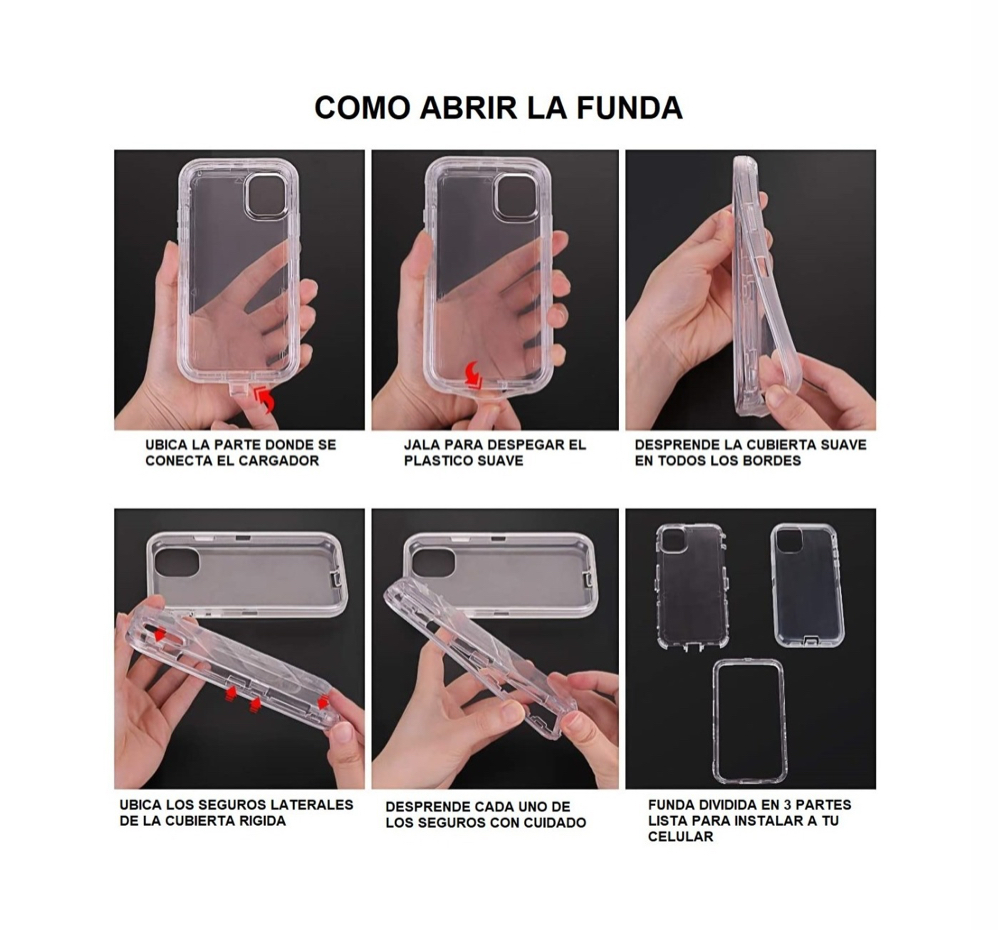 COMO ABRIR LA FUNDA

UBICA LA PARTE DONDE SE CONECTA EL CARGADOR

JALA PARA DESPEGAR EL PLASTICO SUAVE

DESPRENDE LA CUBIERTA SUAVE EN TODOS LOS BORDES

UBICA LOS SEGUROS LATERALES DE LA CUBIERTA RIGIDA

DESPRENDE CADA UNO DE LOS SEGUROS CON CUIDADO

FUNDA DIVIDIDA EN 3 PARTES LISTA PARA INSTALAR A TU CELULAR