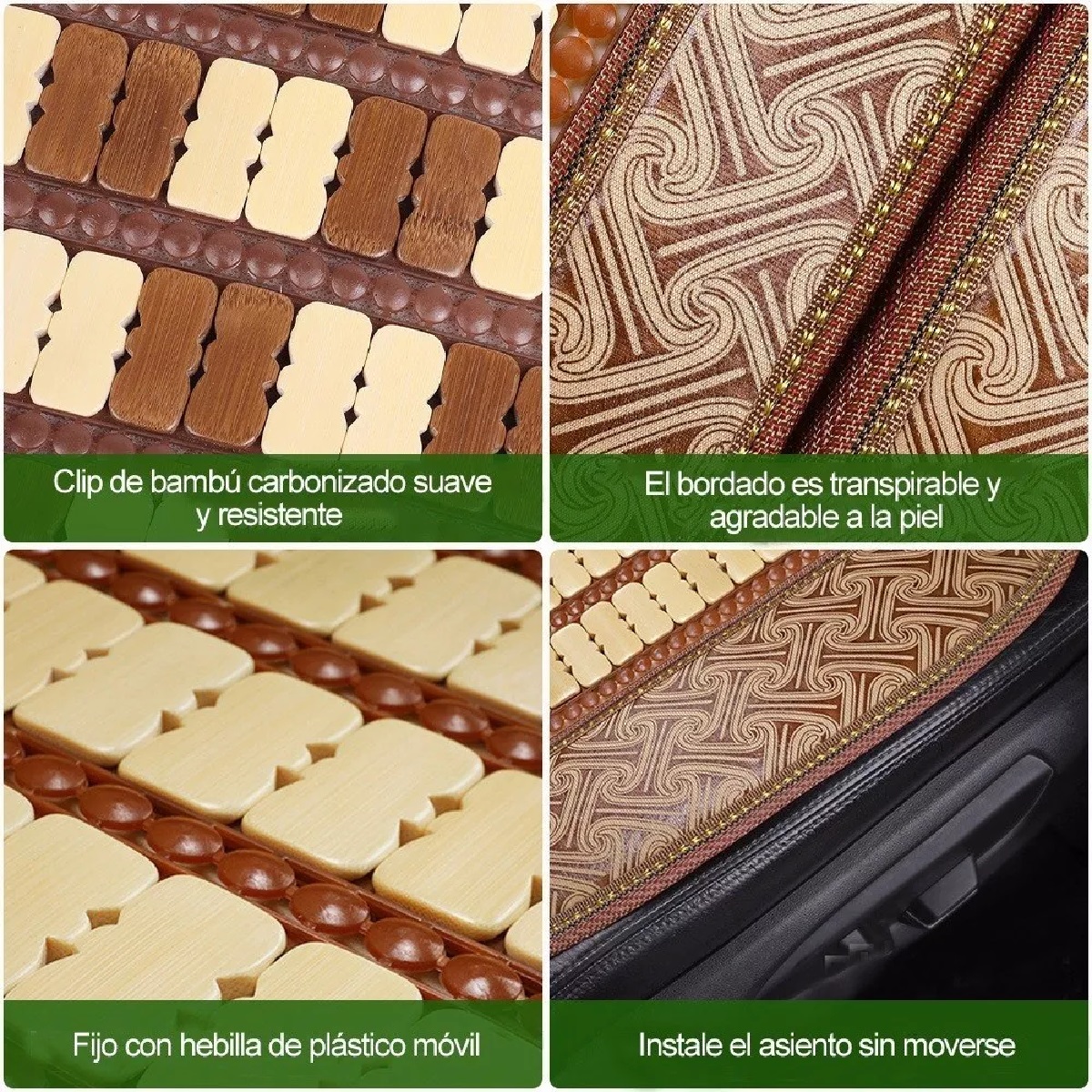 Clip de bambú carbonizado suave y resistente

El bordado es transpirable y agradable a la piel

Fijo con hebilla de plástico móvil

Instale el asiento sin moverse