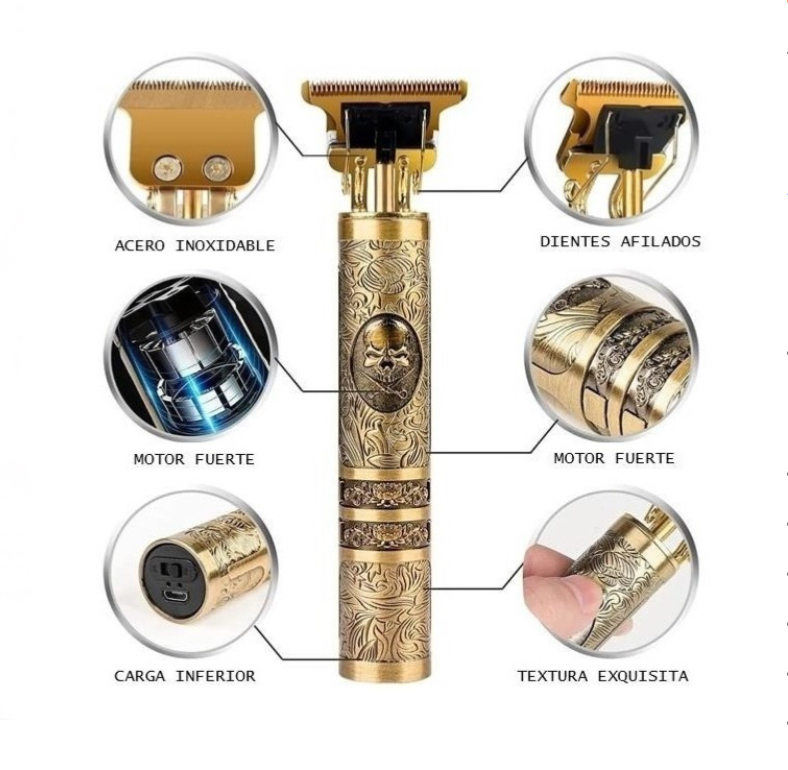 ACERO INOXIDABLE

DIENTES AFILADOS

MOTOR FUERTE

MOTOR FUERTE

CARGA INFERIOR

TEXTURA EXQUISITA