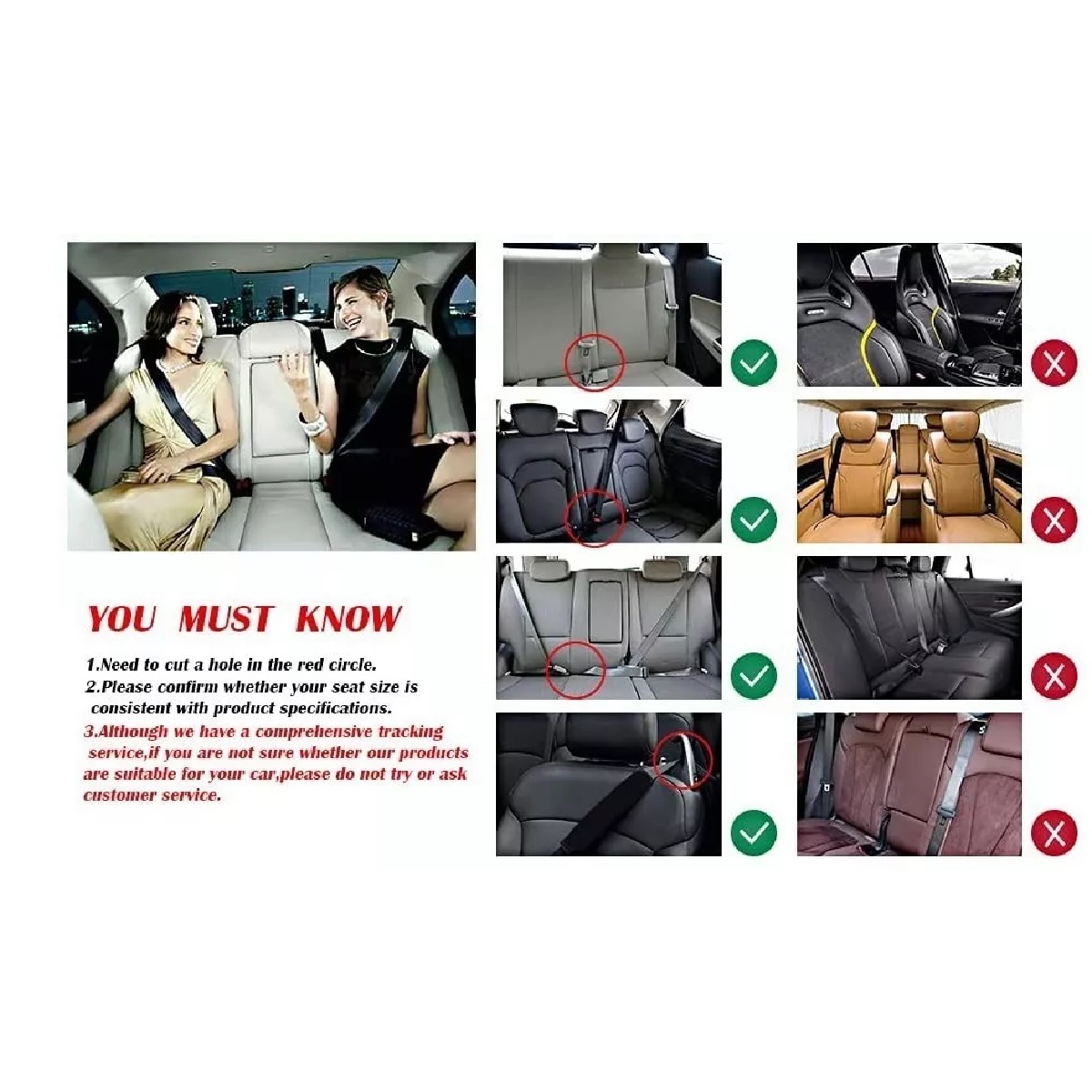 YOU MUST KNOW

1.Need to cut a hole in the red circle.
2.Please confirm whether your seat size is consistent with product specifications.
3.Although we have a comprehensive tracking service,if you are not sure whether our products are suitable for your car,please do not try or ask customer service.