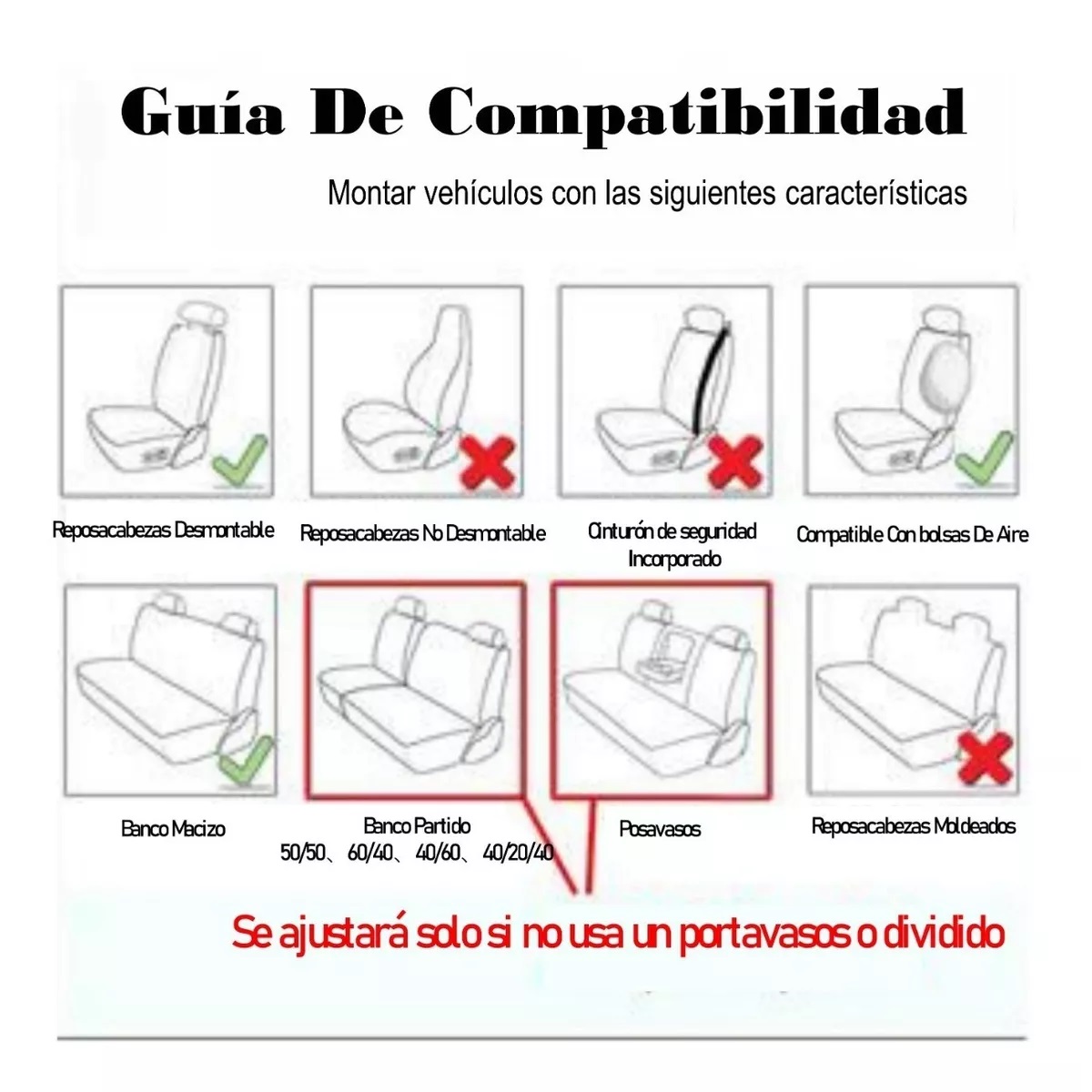 Guía De Compatibilidad

Montar vehículos con las siguientes características

Reposacabezas Desmontable

Reposacabezas No Desmontable

Cinturón de seguridad Incorporado

Compatible Con bolsas De Aire

Banco Macizo

Banco Partido
50/50、60/40、40/60、40/20/40

Posavasos

Reposacabezas Moldeados

Se ajustará solo si no usa un portavasos o dividido