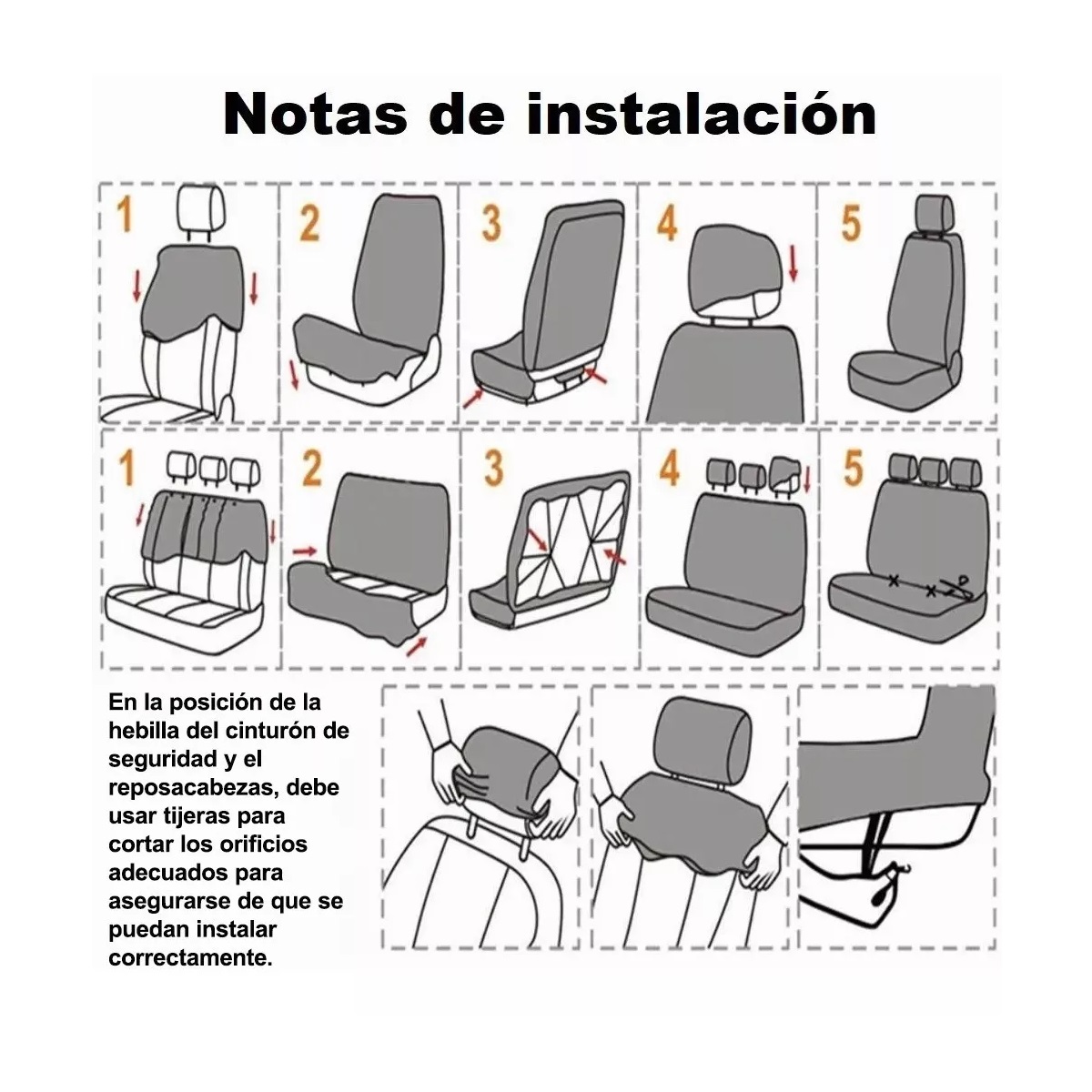 Notas de instalación

1

2

3

4

5

1

2

3

4

5

En la posición de la hebilla del cinturón de seguridad y el reposacabezas, debe usar tijeras para cortar los orificios adecuados para asegurarse de que se puedan instalar correctamente.