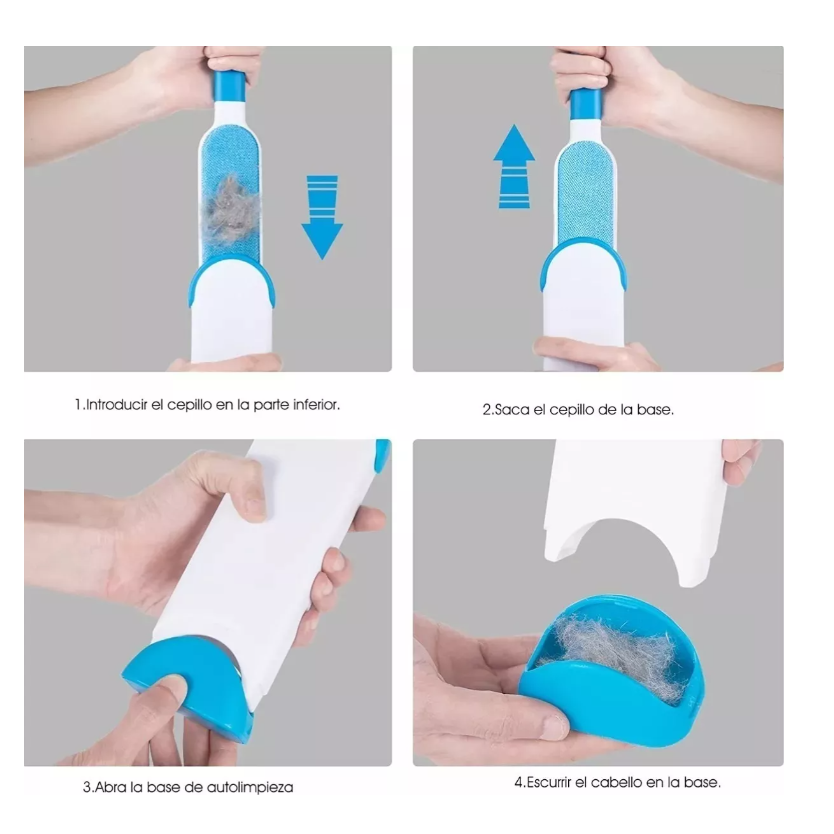 1.Introducir el cepillo en la parte inferior.

2.Saca el cepillo de la base.

3.Abra la base de autolimpieza

4.Escurrir el cabello en la base.