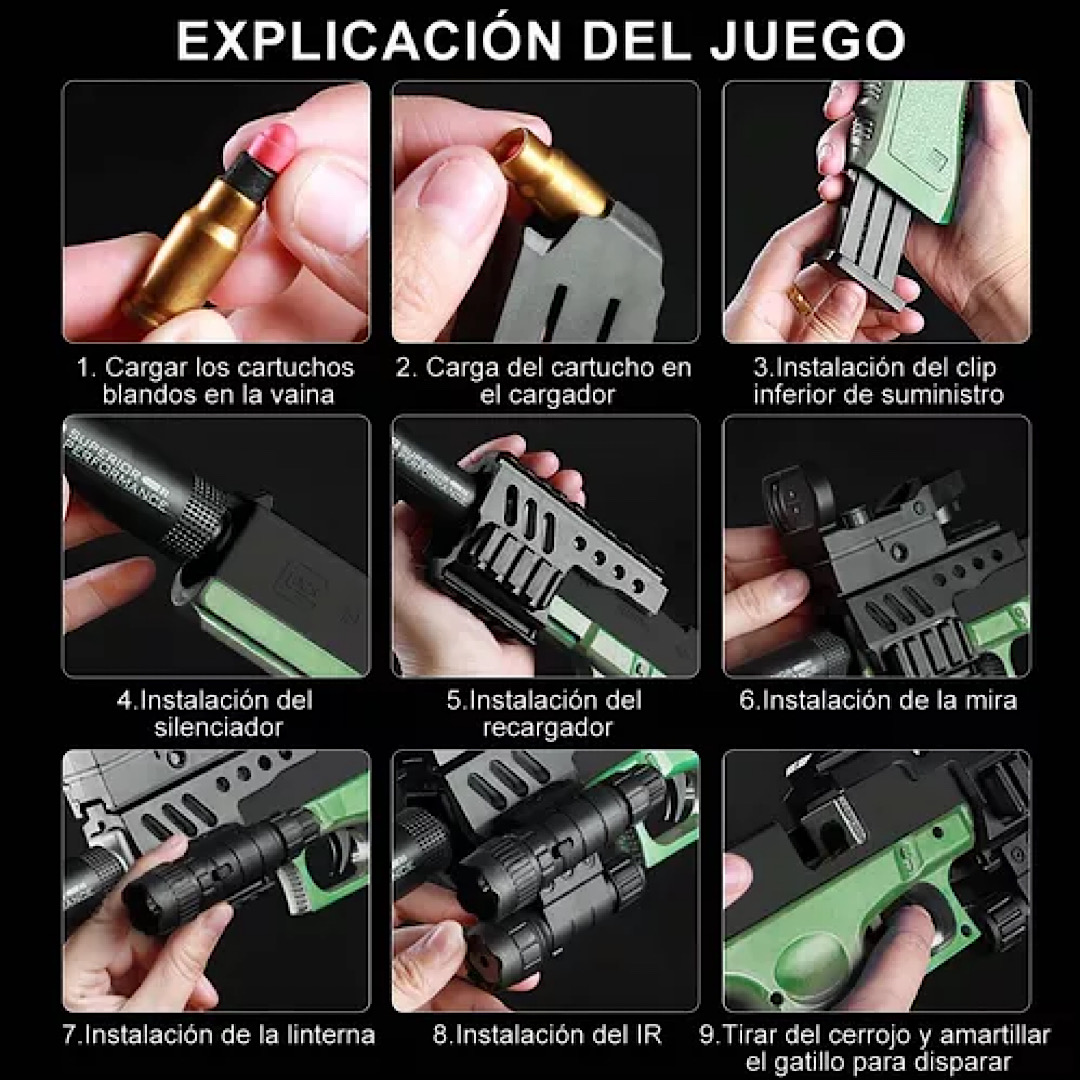 EXPLICACIÓN DEL JUEGO

1. Cargar los cartuchos blandos en la vaina

2. Carga del cartucho en el cargador

3.Instalación del clip inferior de suministro

SUPERIOR PERFORMANCE

4.Instalación del silenciador

5.Instalación del recargador

6.Instalación de la mira

7.Instalación de la linterna

8.Instalación del IR

9.Tirar del cerrojo y amartillar el gatillo para disparar