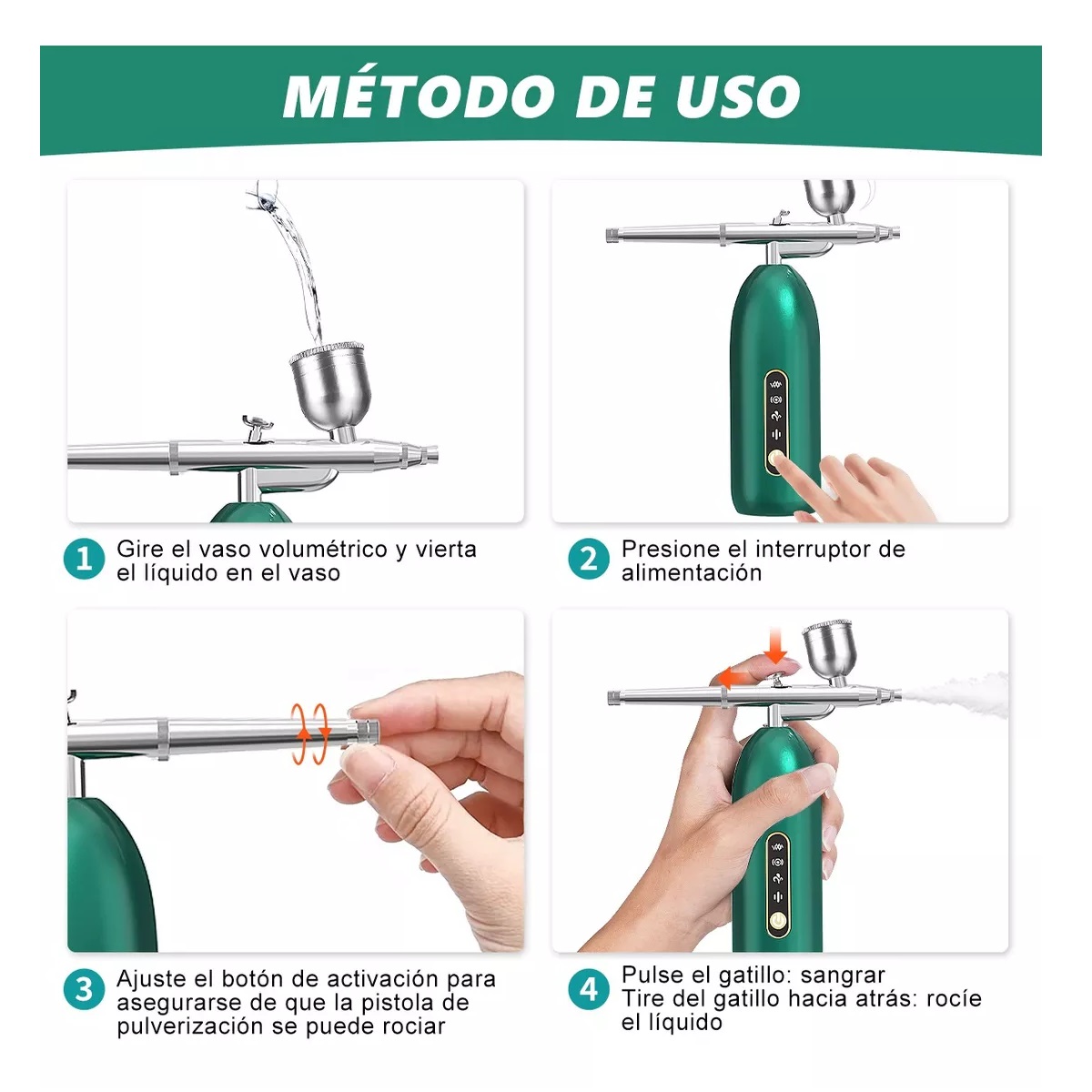 MÉTODO DE USO

1 Gire el vaso volumétrico y vierta el líquido en el vaso

2 Presione el interruptor de alimentación

3 Ajuste el botón de activación para asegurarse de que la pistola de pulverización se puede rociar

4 Pulse el gatillo: sangrar
Tire del gatillo hacia atrás: rocíe el líquido