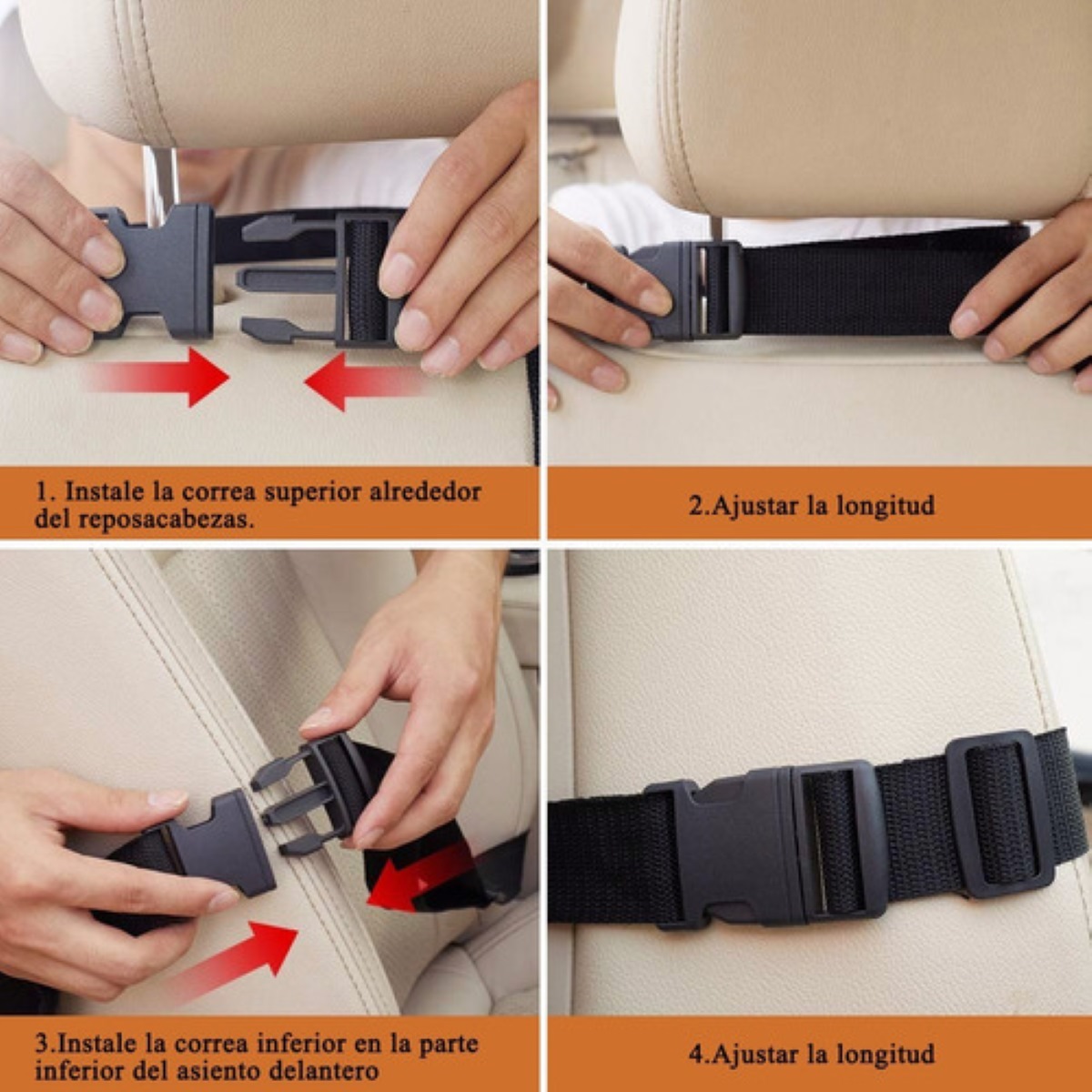 1. Instale la correa superior alrededor del reposacabezas.

2.Ajustar la longitud

3.Instale la correa inferior en la parte inferior del asiento delantero

4.Ajustar la longitud