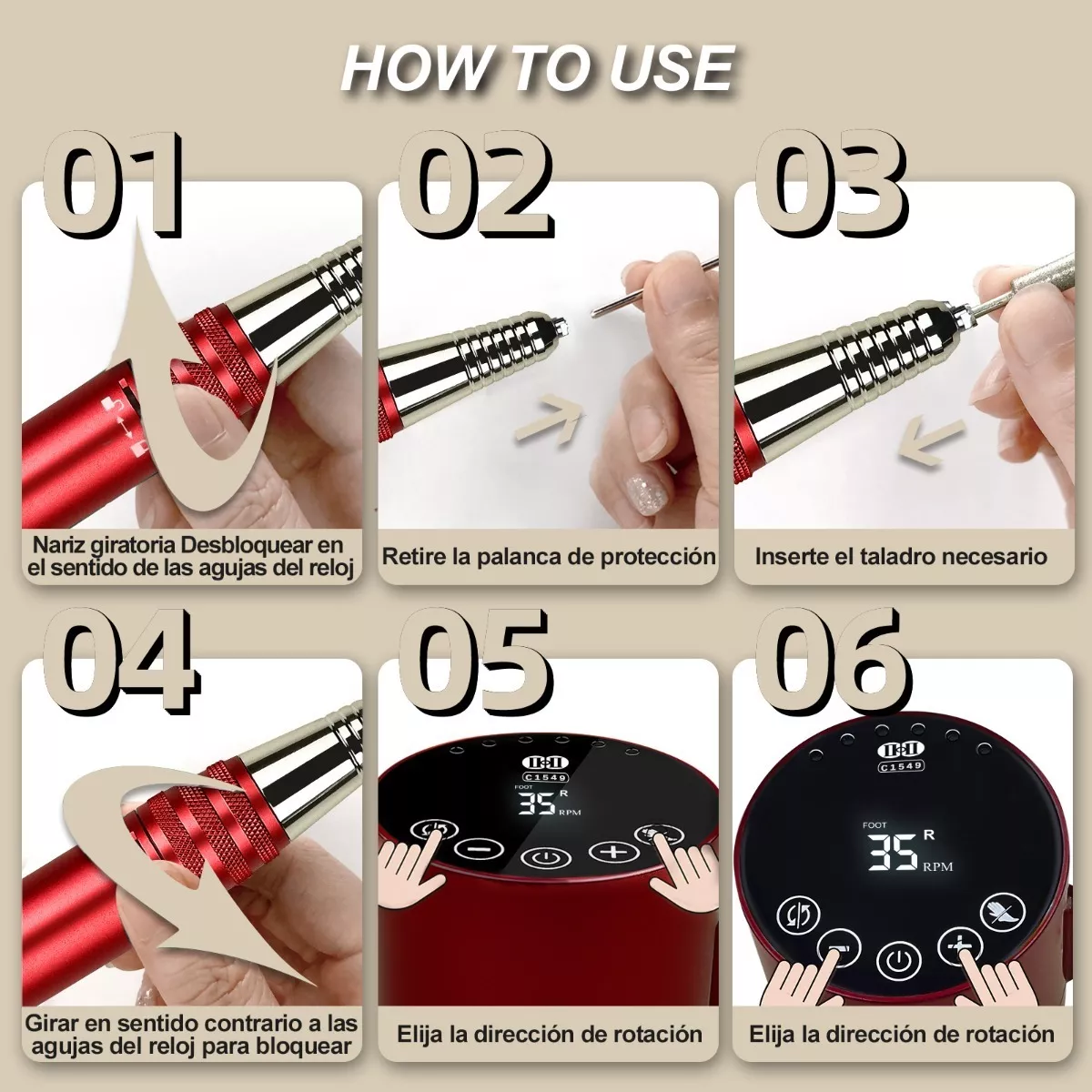 HOW TO USE

01

Nariz giratoria Desbloquear en el sentido de las agujas del reloj

02

Retire la palanca de protección

03

Inserte el taladro necesario

04

Girar en sentido contrario a las agujas del reloj para bloquear

05

C1549

FOOT

35 R RPM

Elija la dirección de rotación

06

C1549

FOOT

35 R RPM

Elija la dirección de rotación