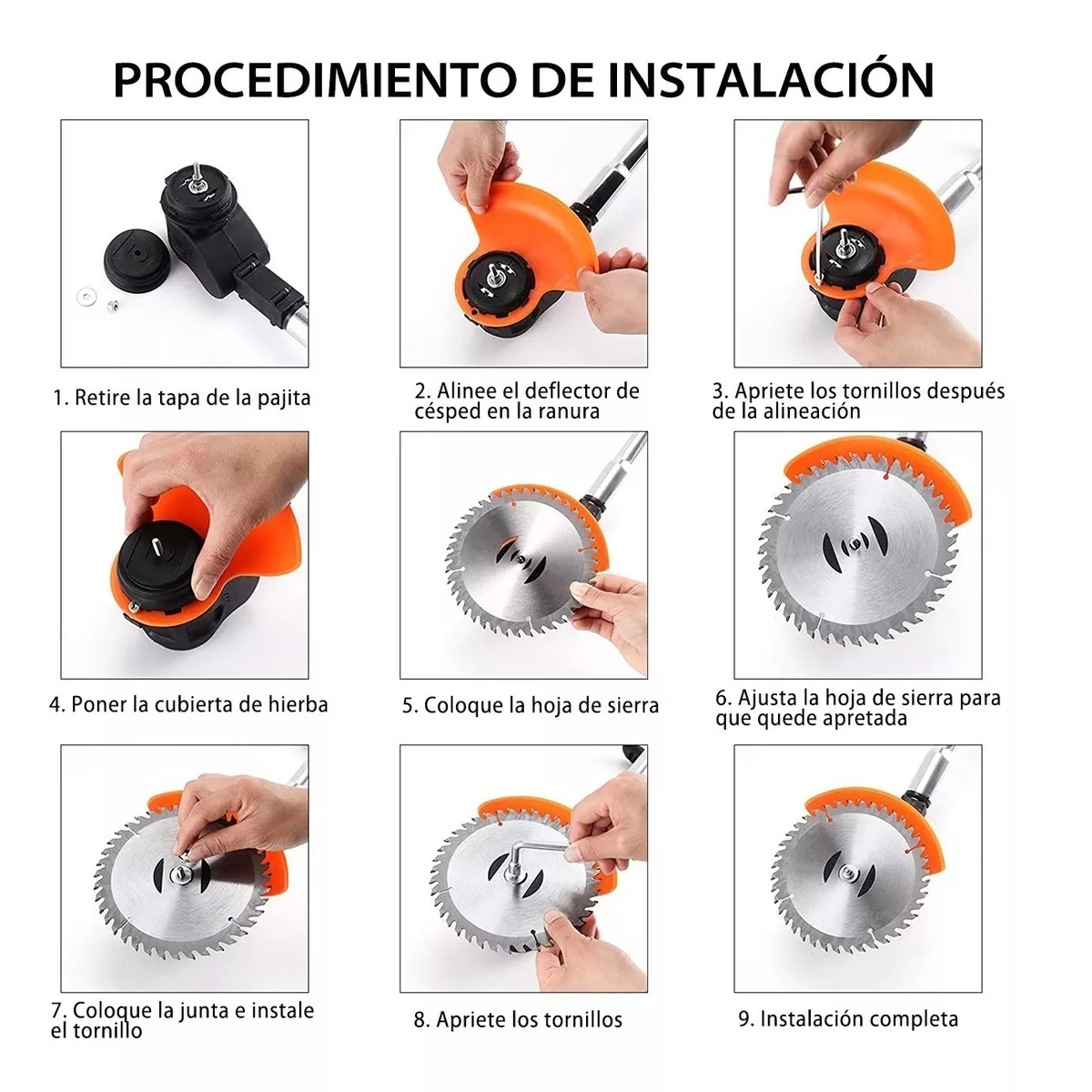 PROCEDIMIENTO DE INSTALACIÓN

1. Retire la tapa de la pajita

2. Alinee el deflector de césped en la ranura

3. Apriete los tornillos después de la alineación

4. Poner la cubierta de hierba

5. Coloque la hoja de sierra

6. Ajusta la hoja de sierra para que quede apretada

7. Coloque la junta e instale el tornillo

8. Apriete los tornillos

9. Instalación completa