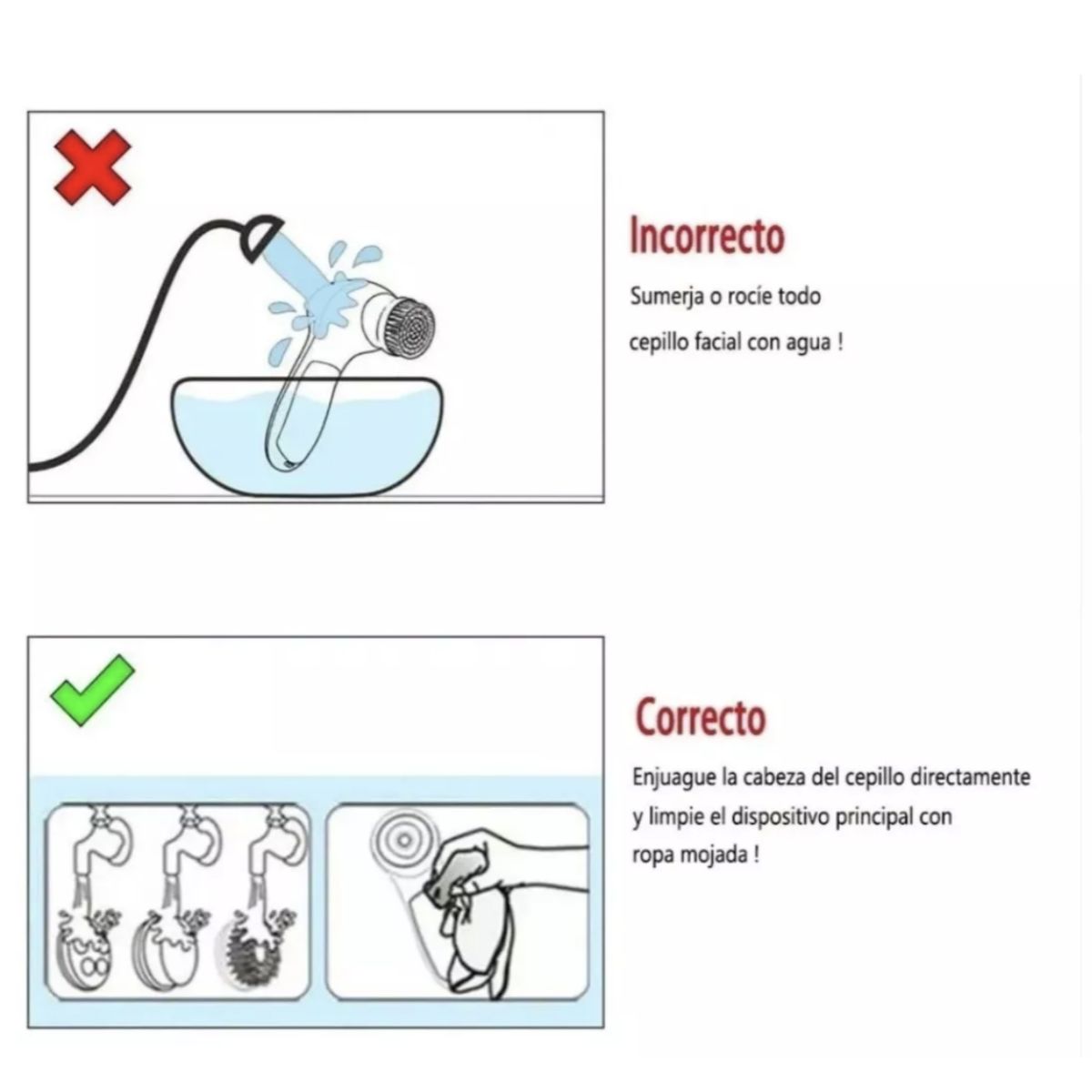 Incorrecto

Sumerja o rocíe todo cepillo facial con agua !

Correcto

Enjuague la cabeza del cepillo directamente y limpie el dispositivo principal con ropa mojada !