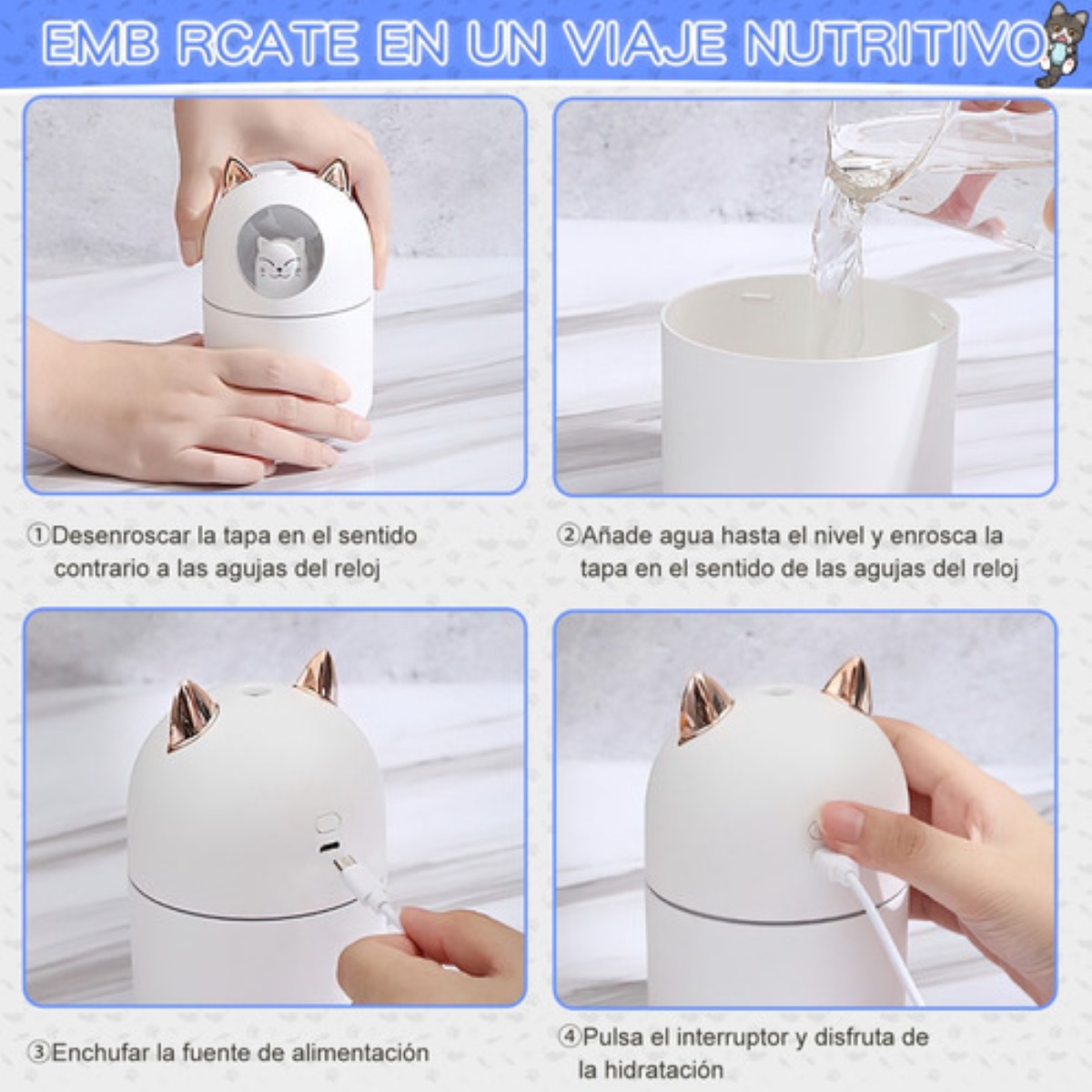 EMB RCATE EN UN VIAJE NUTRITIVO

①Desenroscar la tapa en el sentido contrario a las agujas del reloj

②Añade agua hasta el nivel y enrosca la tapa en el sentido de las agujas del reloj

③Enchufar la fuente de alimentación

④Pulsa el interruptor y disfruta de la hidratación