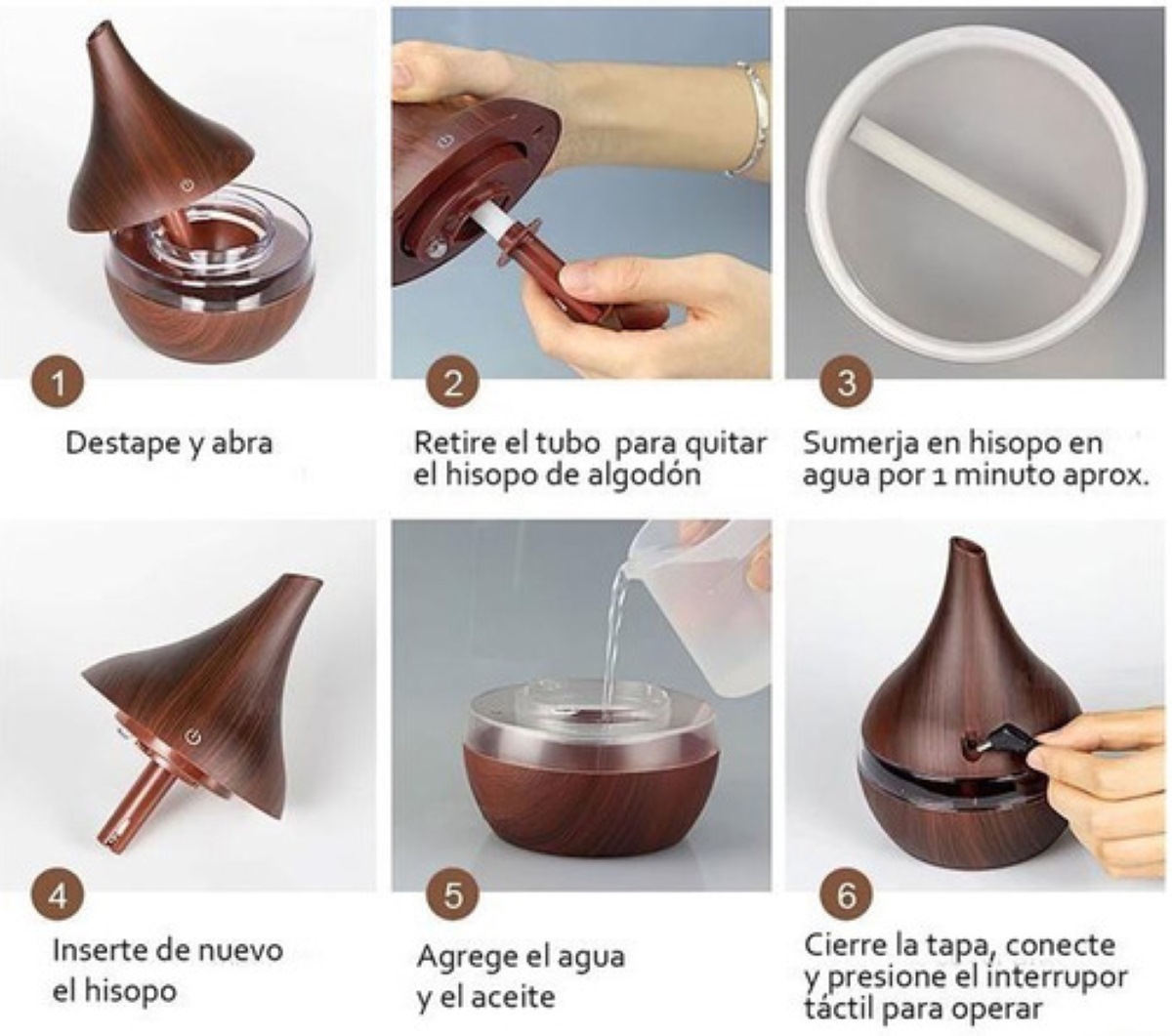 1

Destape y abra

2

Retire el tubo para quitar el hisopo de algodón

3

Sumerja en hisopo en agua por 1 minuto aprox.

4

Inserte de nuevo el hisopo

5

Agrege el agua y el aceite

6

Cierre la tapa, conecte y presione el interrupor táctil para operar