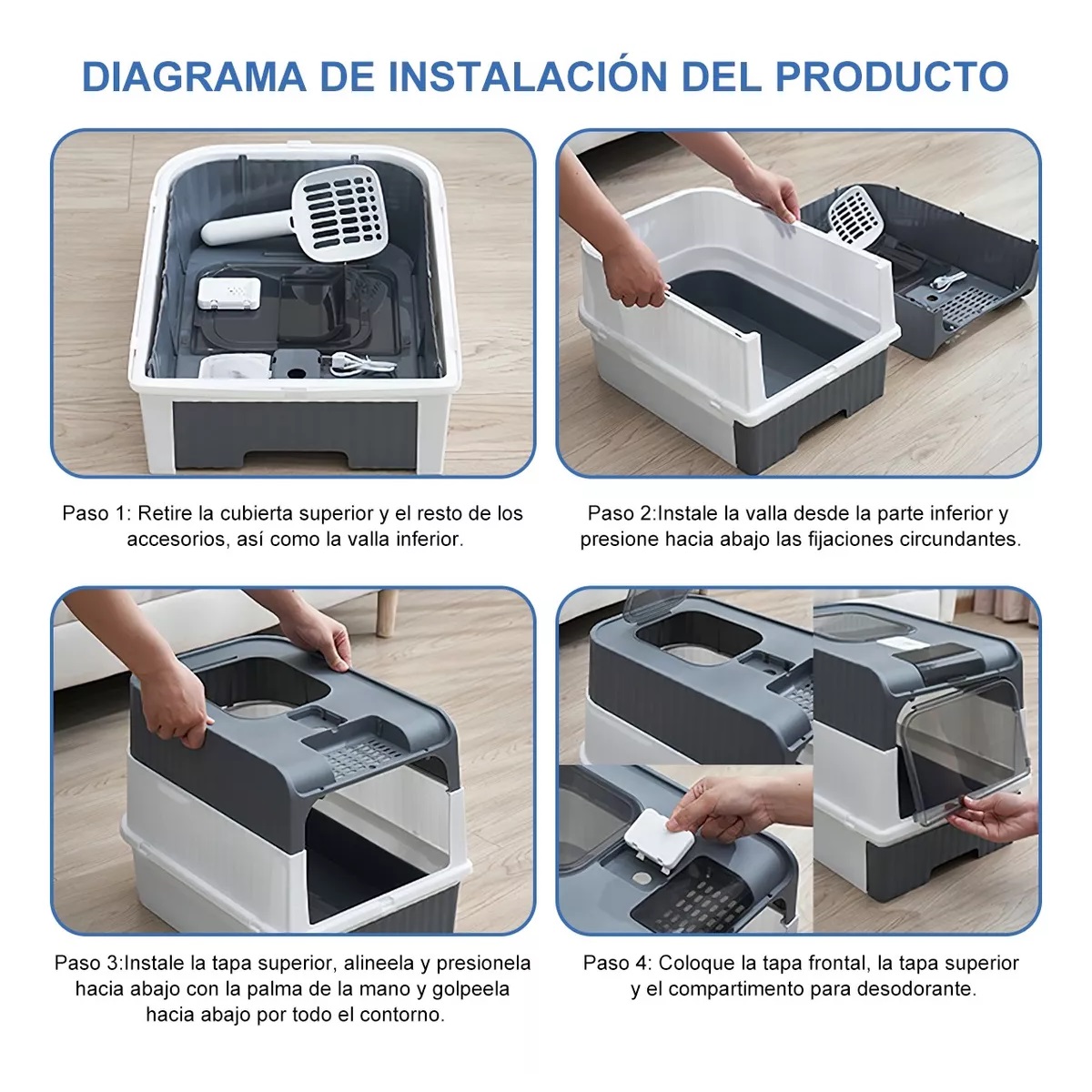 DIAGRAMA DE INSTALACIÓN DEL PRODUCTO

Paso 1: Retire la cubierta superior y el resto de los accesorios, así como la valla inferior.

Paso 2:Instale la valla desde la parte inferior y presione hacia abajo las fijaciones circundantes.

Paso 3:Instale la tapa superior, alineela y presionela hacia abajo con la palma de la mano y golpeela hacia abajo por todo el contorno.

Paso 4: Coloque la tapa frontal, la tapa superior y el compartimento para desodorante.