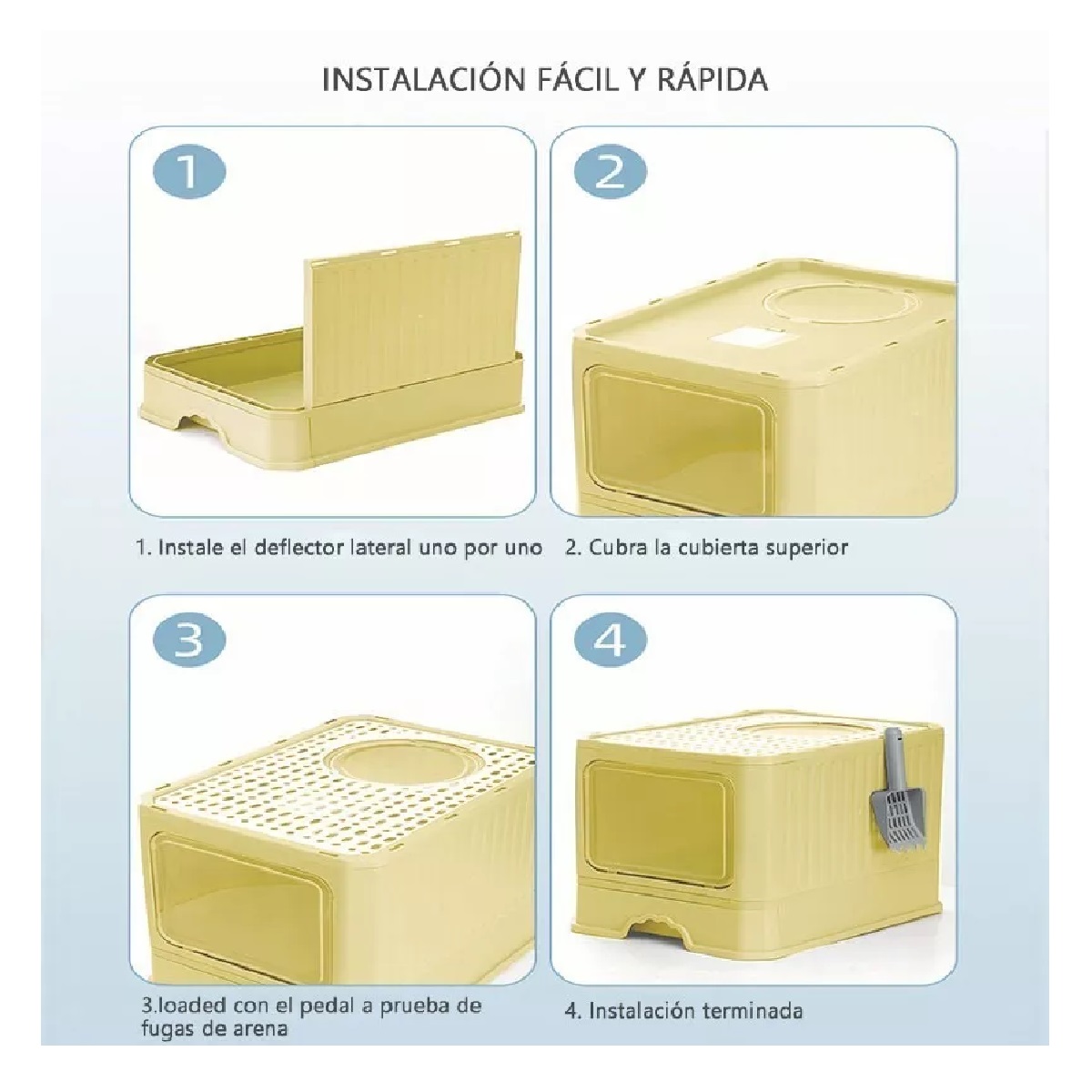 INSTALACIÓN FÁCIL Y RÁPIDA

1

2

1. Instale el deflector lateral uno por uno

2. Cubra la cubierta superior

3

4

3.loaded con el pedal a prueba de fugas de arena

4. Instalación terminada