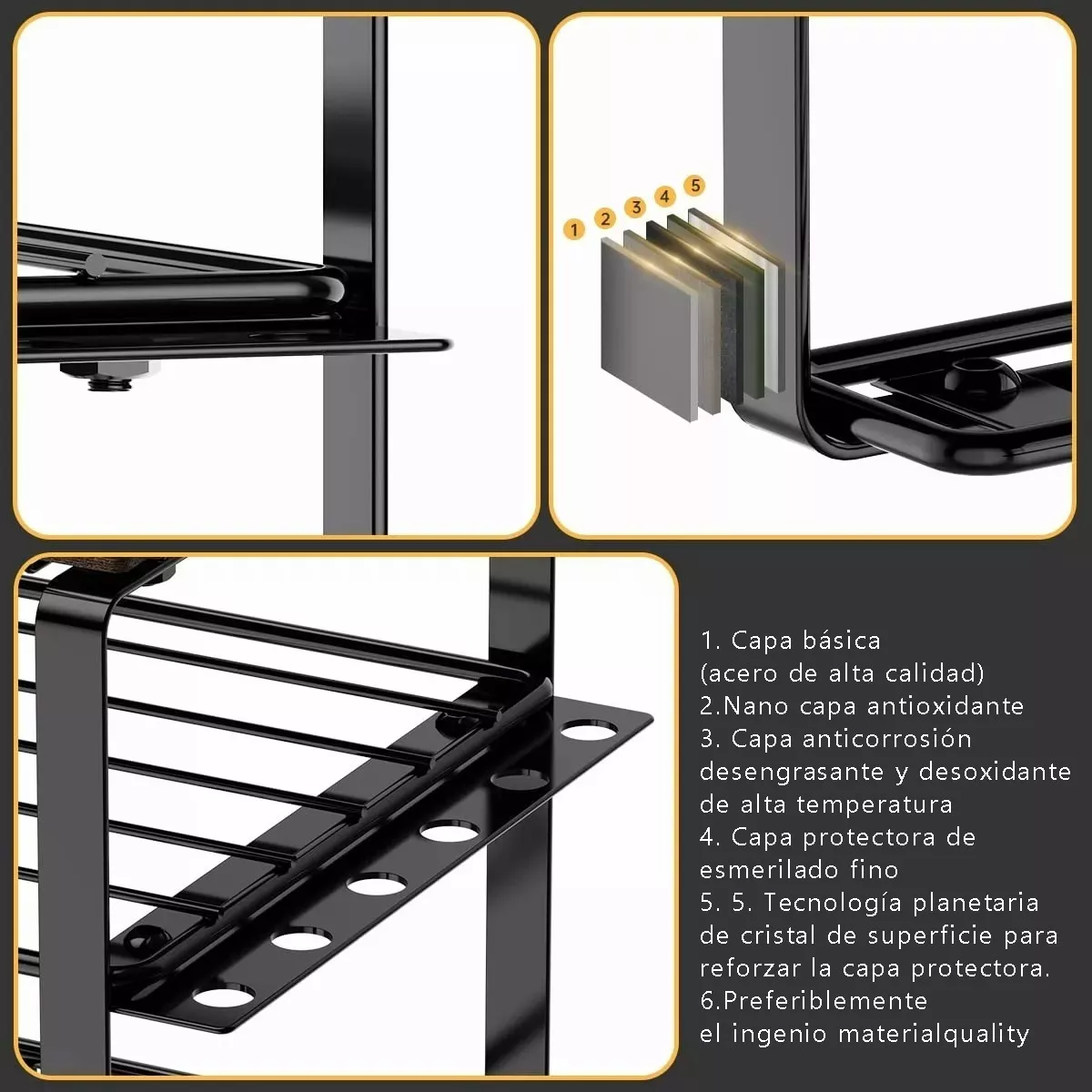 1 2 3 4 5

1. Capa básica
(acero de alta calidad)
2.Nano capa antioxidante
3. Capa anticorrosión desengrasante y desoxidante de alta temperatura
4. Capa protectora de esmerilado fino
5. 5. Tecnología planetaria de cristal de superficie para reforzar la capa protectora.
6.Preferiblemente
el ingenio materialquality