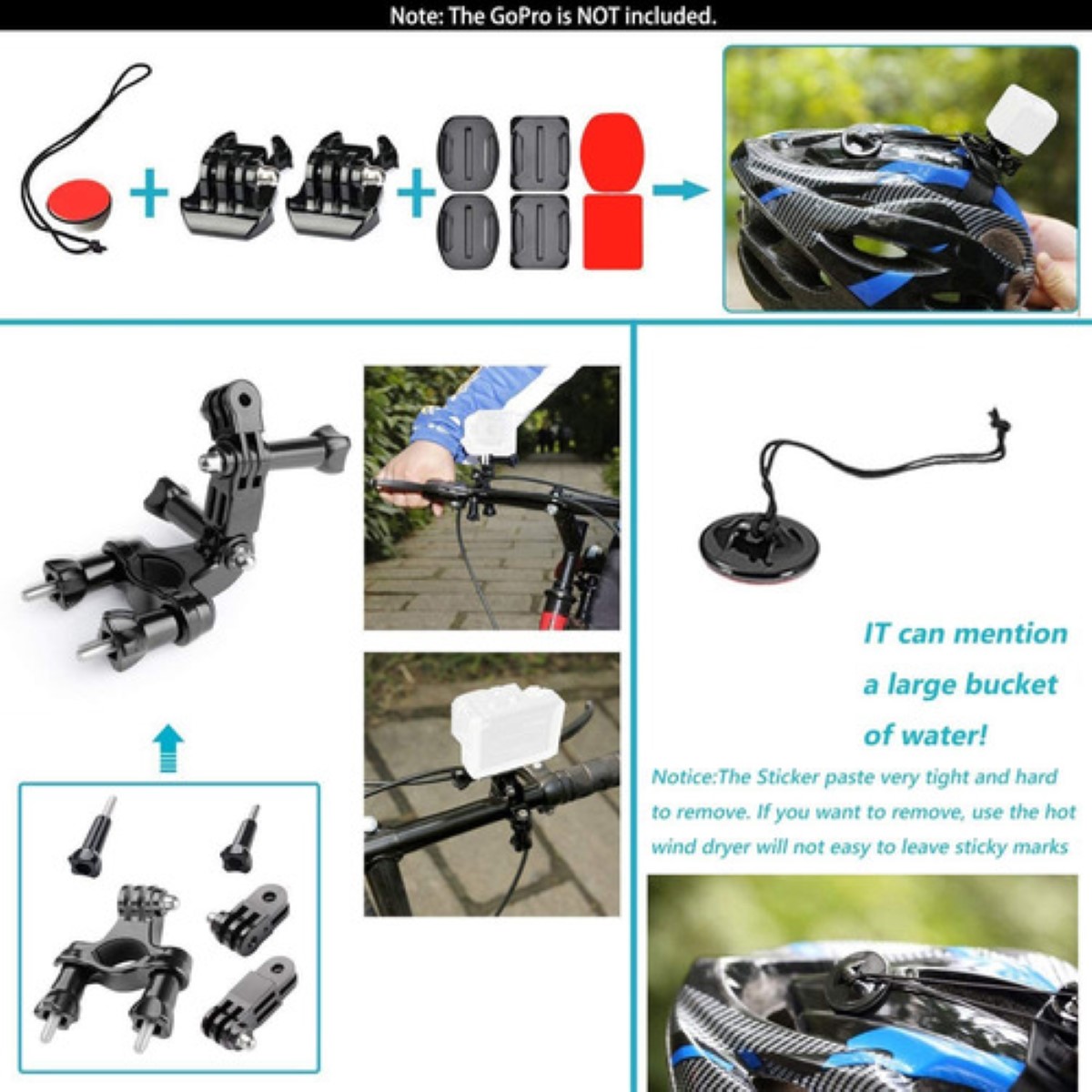 Note: The GoPro is NOT included.

IT can mention a large bucket of water!

Notice:The Sticker paste very tight and hard to remove. If you want to remove, use the hot wind dryer will not easy to leave sticky marks