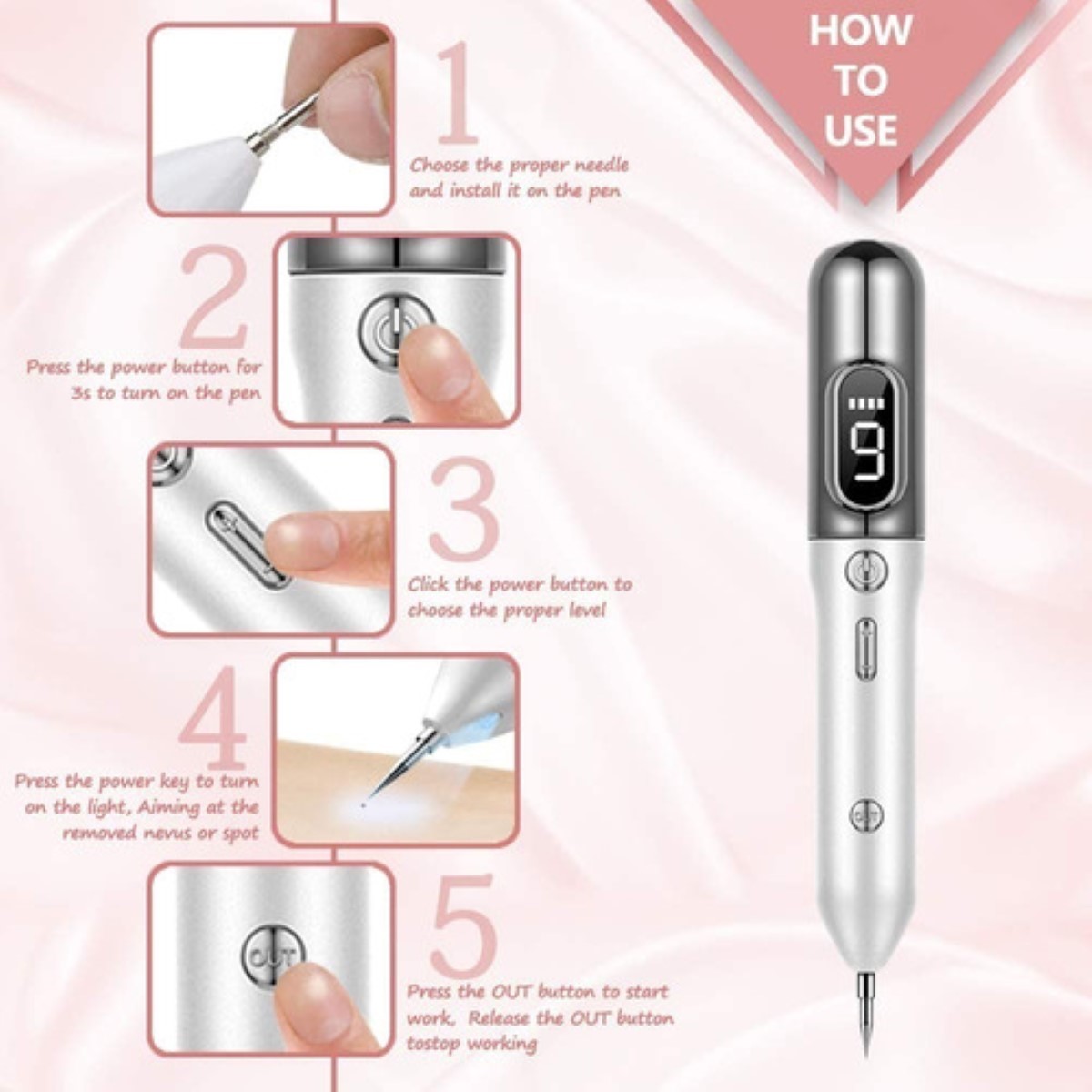 HOW TO USE

1
Choose the proper needle and install it on the pen

2
Press the power button for 3s to turn on the pen

3
Click the power button to choose the proper level

4
Press the power key to turn on the light, Aiming at the removed nevus or spot

5
Press the OUT button to start work, Release the OUT button tostop working

OUT

9

OUT