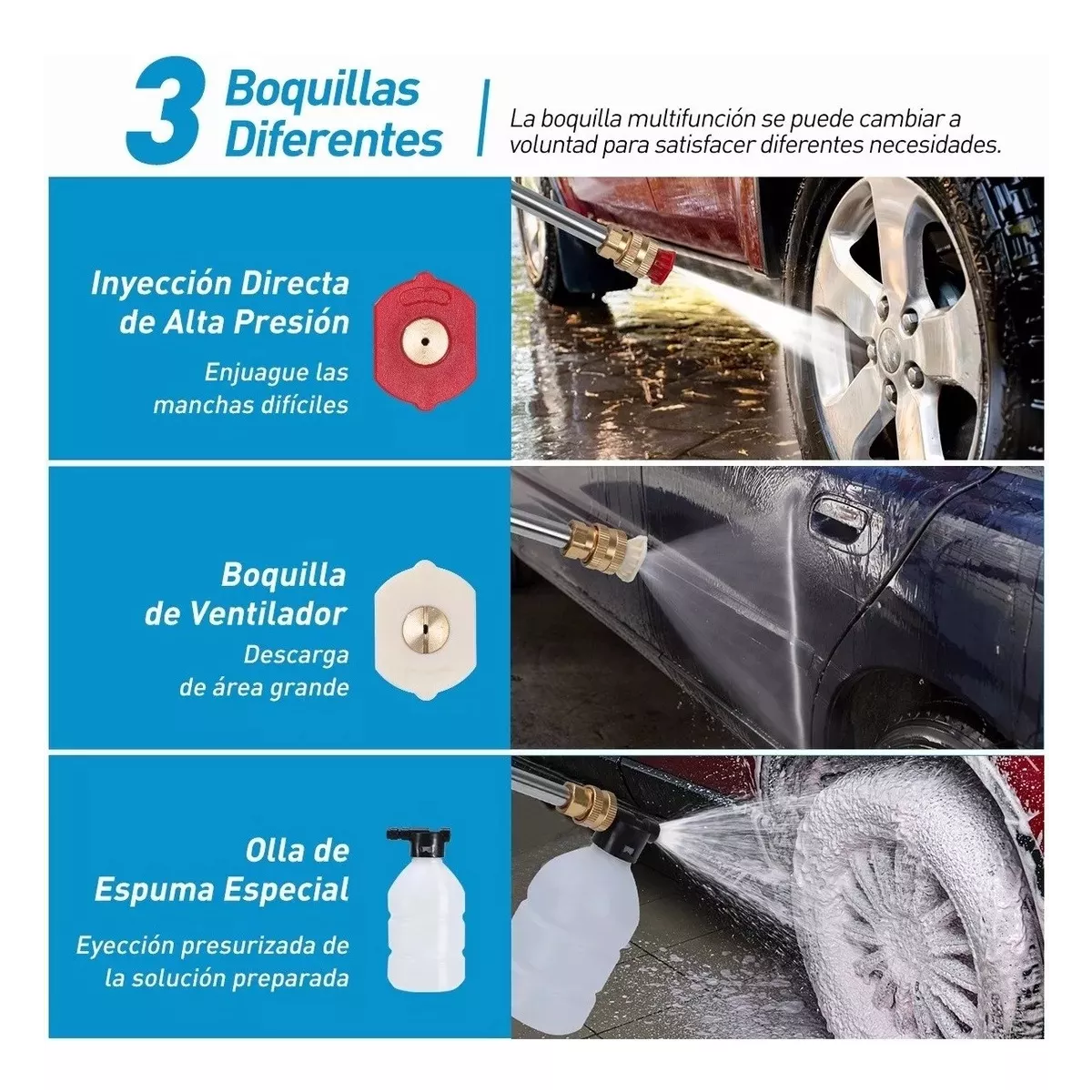 3 Boquillas Diferentes

La boquilla multifunción se puede cambiar a voluntad para satisfacer diferentes necesidades.

Inyección Directa de Alta Presión

Enjuague las manchas difíciles

Boquilla de Ventilador

Descarga de área grande

Olla de Espuma Especial

Eyección presurizada de la solución preparada