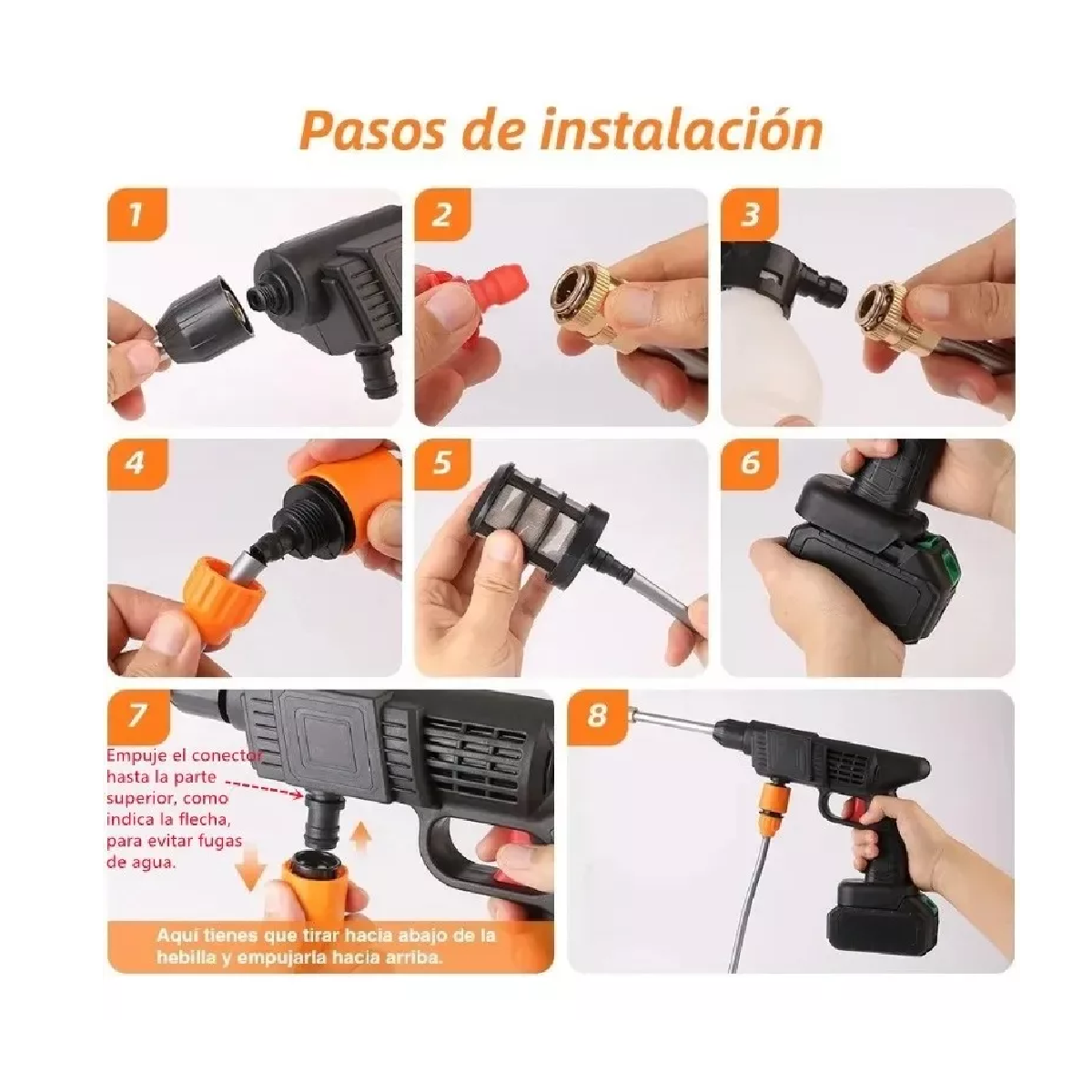 Pasos de instalación

1

2

3

4

5

6

7

Empuje el conector hasta la parte superior, como indica la flecha, para evitar fugas de agua.

Aquí tienes que tirar hacia abajo de la hebilla y empujarla hacia arriba.

8