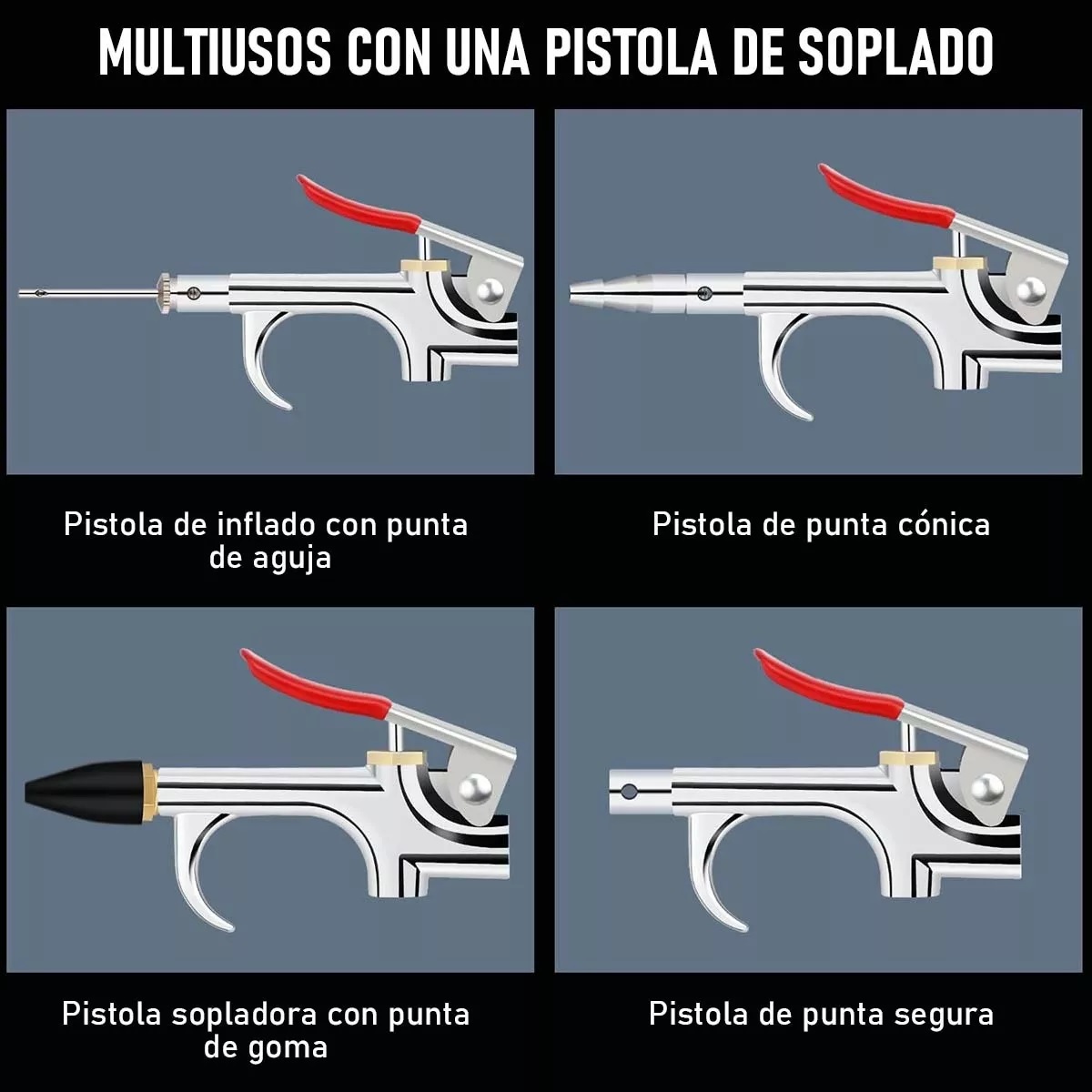 MULTIUSOS CON UNA PISTOLA DE SOPLADO

Pistola de inflado con punta de aguja

Pistola de punta cónica

Pistola sopladora con punta de goma

Pistola de punta segura