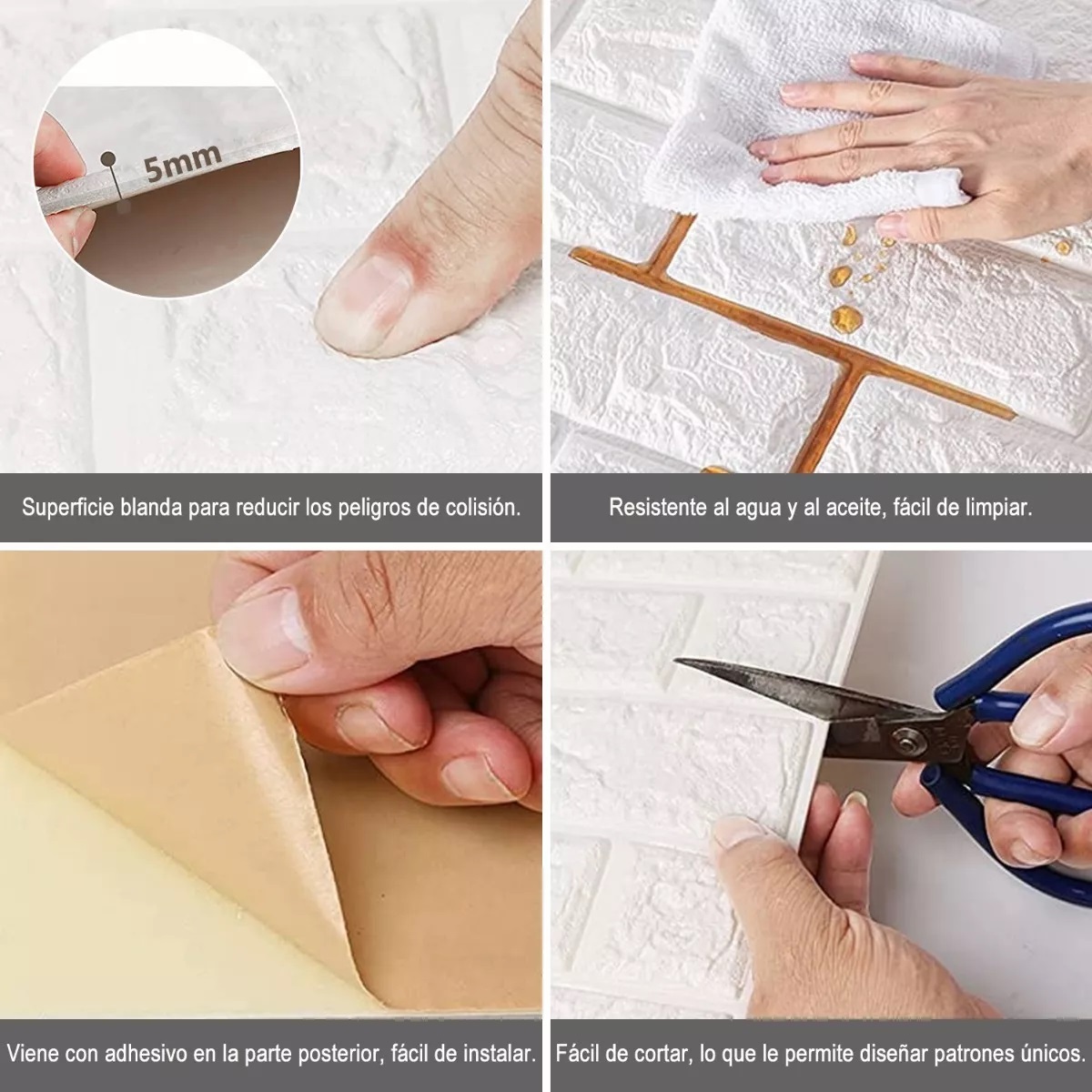 5mm

Superficie blanda para reducir los peligros de colisión.

Resistente al agua y al aceite, fácil de limpiar.

Viene con adhesivo en la parte posterior, fácil de instalar.

Fácil de cortar, lo que le permite diseñar patrones únicos.