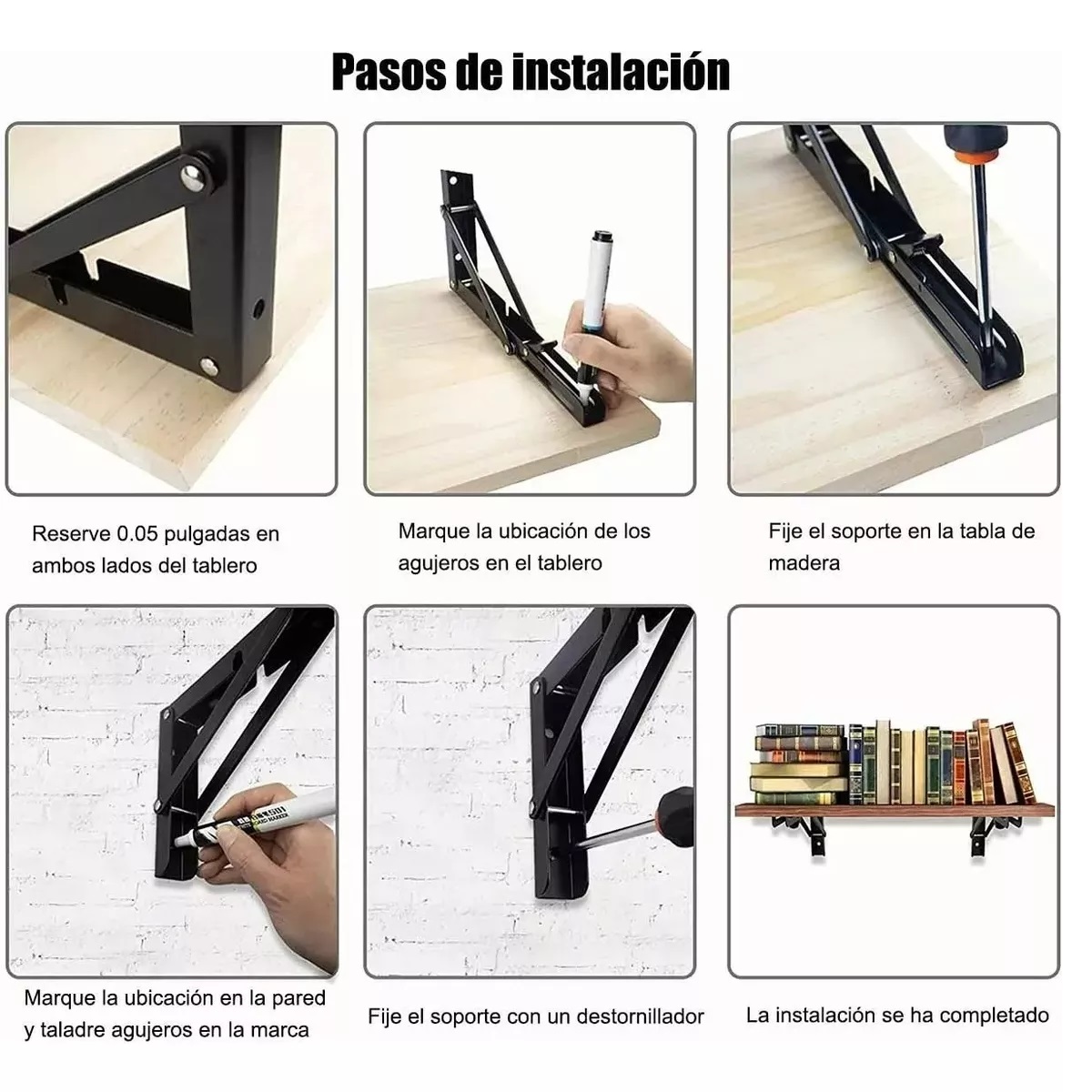 Pasos de instalación

Reserve 0.05 pulgadas en ambos lados del tablero

Marque la ubicación de los agujeros en el tablero

Fije el soporte en la tabla de madera

Marque la ubicación en la pared y taladre agujeros en la marca

Fije el soporte con un destornillador

La instalación se ha completado